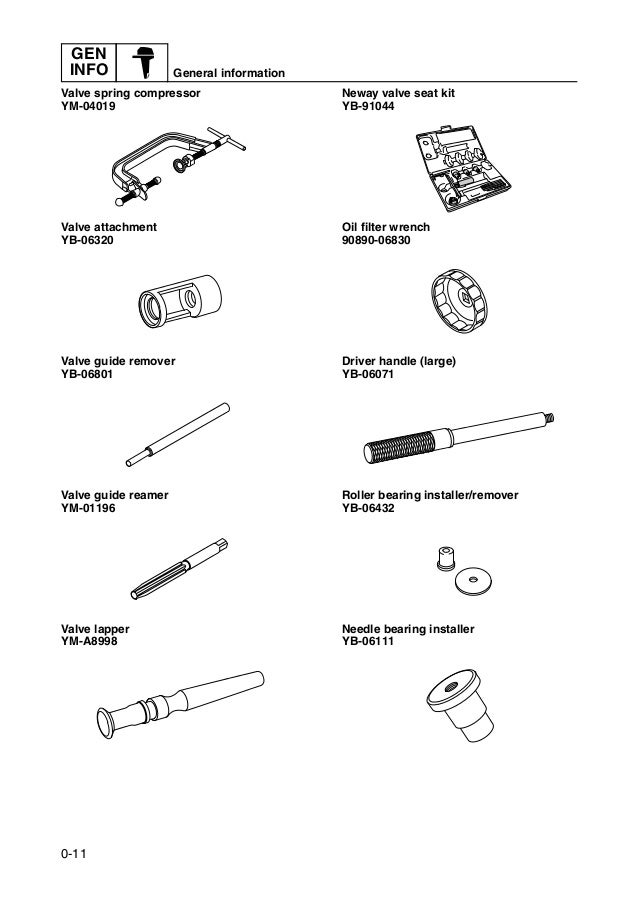 GEN INFO

General information

Valve spring compressor
YM-04019

Valve attachment
YB-06320

Valve guide remover
YB-06801

Valve guide reamer
YM-01196

Valve lapper
YM-A8998

Neway valve seat kit
YB-91044

Oil filter wrench
90890-06830

Driver handle (large)
YB-06071

Roller bearing installer/remover
YB-06432

Needle bearing installer
YB-06111

0-11