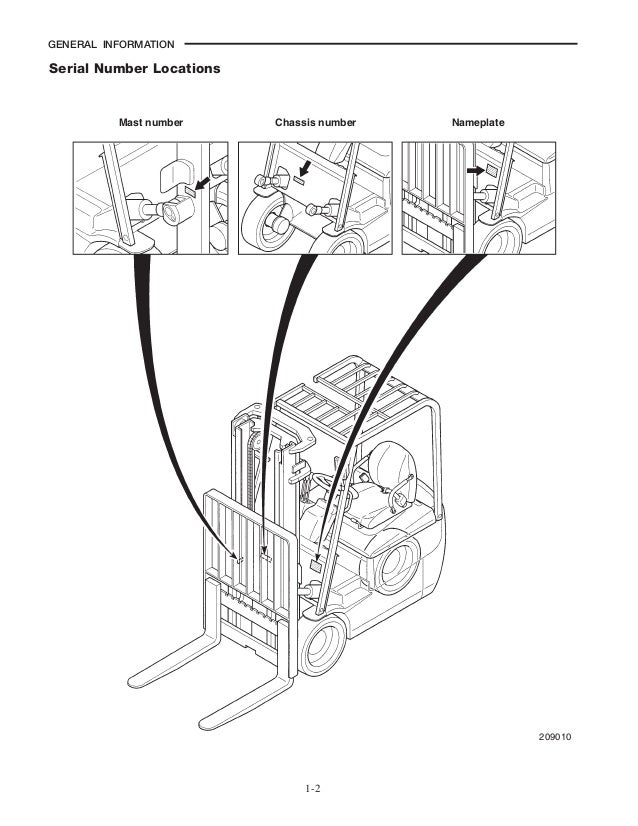 GENERAL INFORMATION

Serial Number Locations

Mast number

Chassis number

Nameplate

209010

1-2