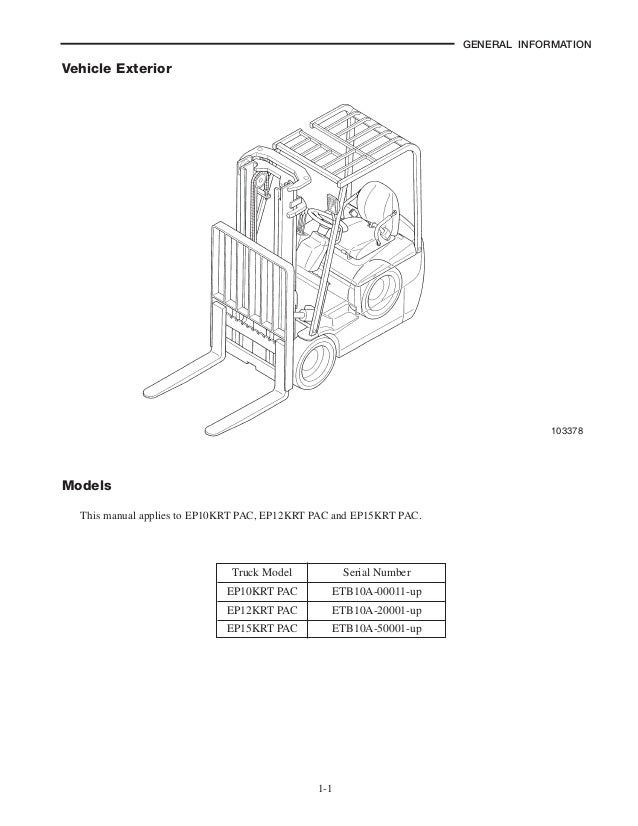 GENERAL INFORMATION

Vehicle Exterior

103378

Models

This manual applies to EP10KRT PAC, EP12KRT PAC and EP15KRT PAC.

| Truck Model | Serial Number |
|---|---|
| EP10KRT PAC | ETB10A-00011-up |
| EP12KRT PAC | ETB10A-20001-up |
| EP15KRT PAC | ETB10A-50001-up |

1-1