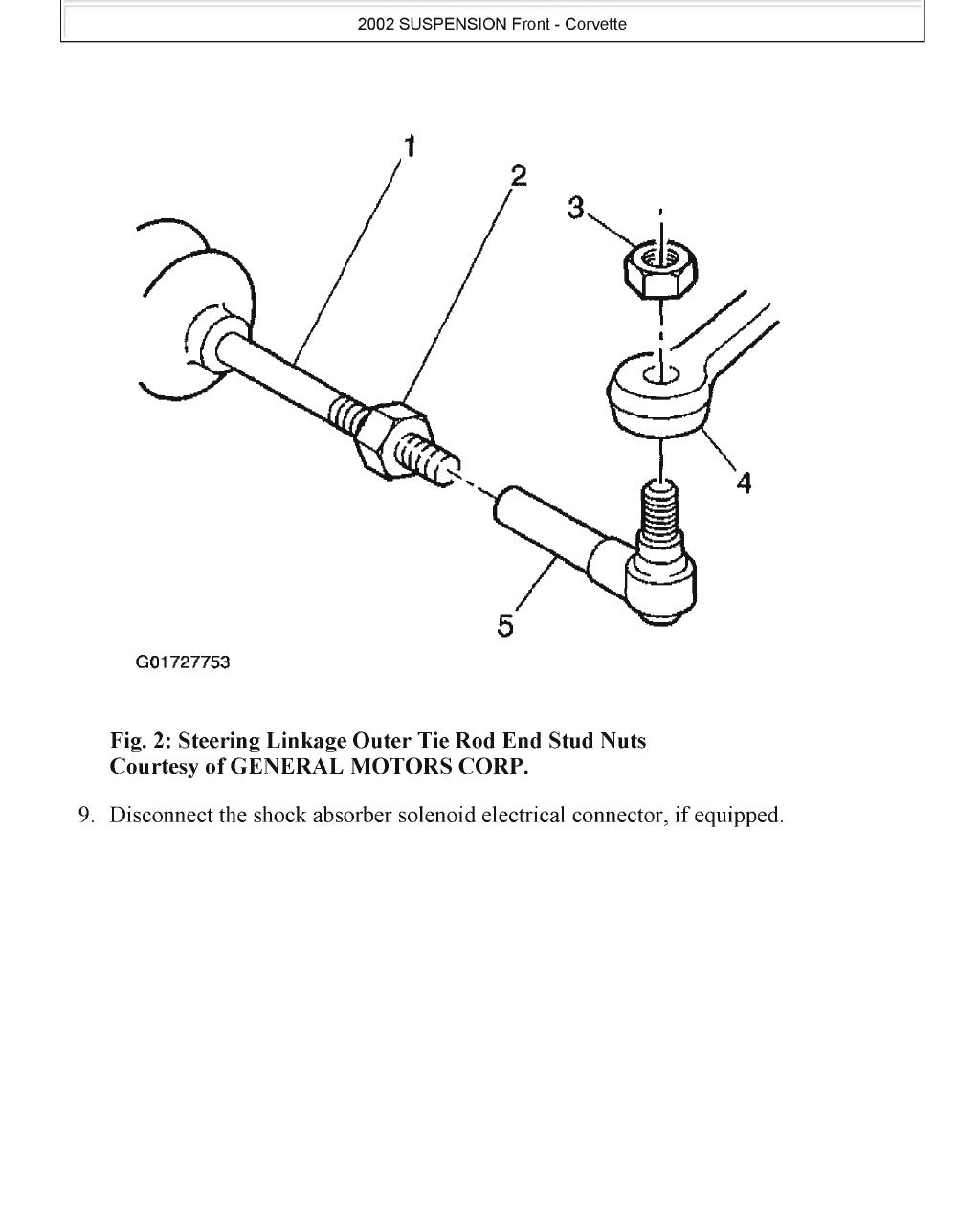 2002 SUSPENSION Front - Corvette

1
2
3
4
5

G01727753

Fig. 2: Steering Linkage Outer Tie Rod End Stud Nuts
Courtesy of GENERAL MOTORS CORP.

9. Disconnect the shock absorber solenoid electrical connector, if equipped.