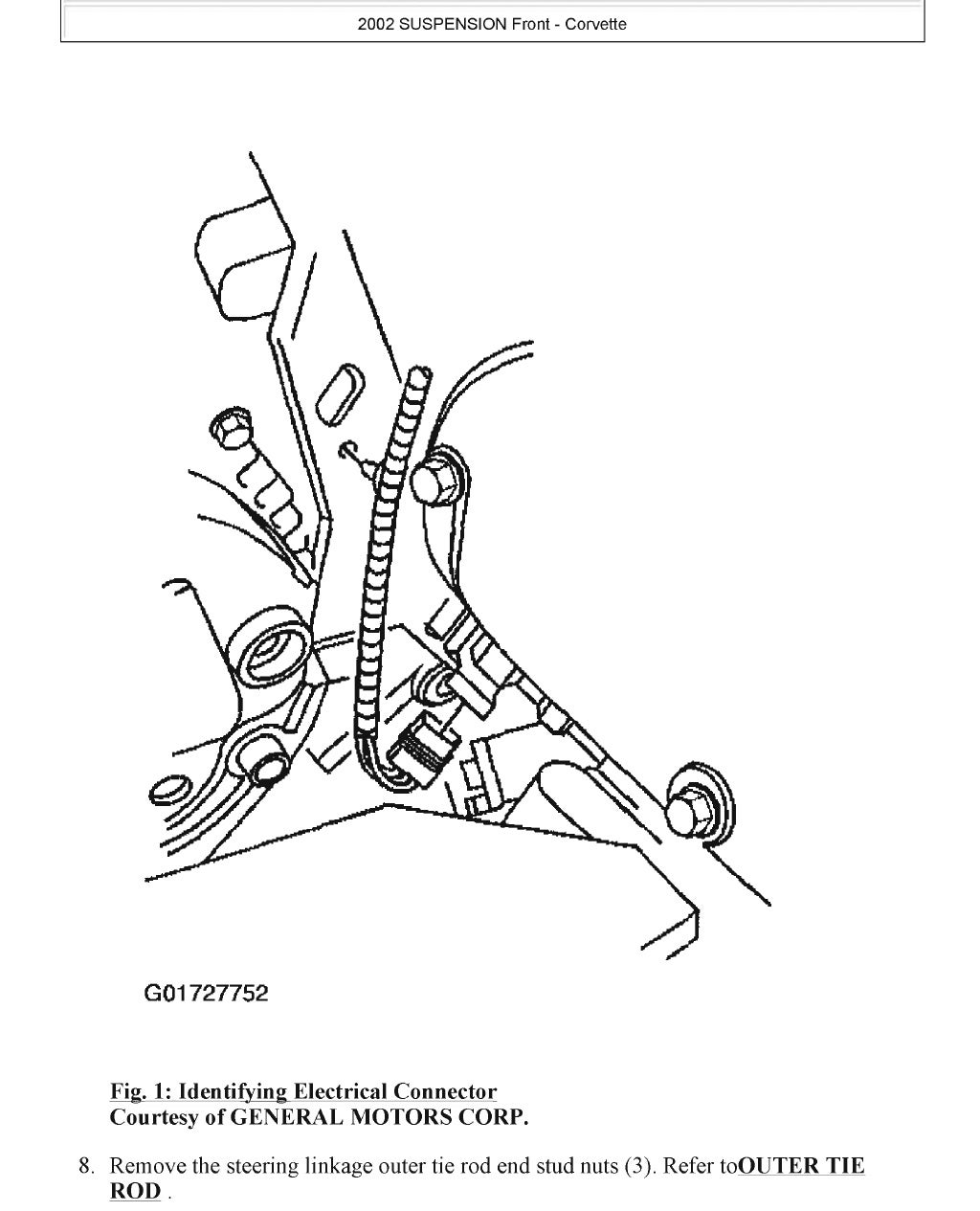 2002 SUSPENSION Front - Corvette

G01727752

Fig. 1: Identifying Electrical Connector
Courtesy of GENERAL MOTORS CORP.

8. Remove the steering linkage outer tie rod end stud nuts (3). Refer toOUTER TIE ROD .