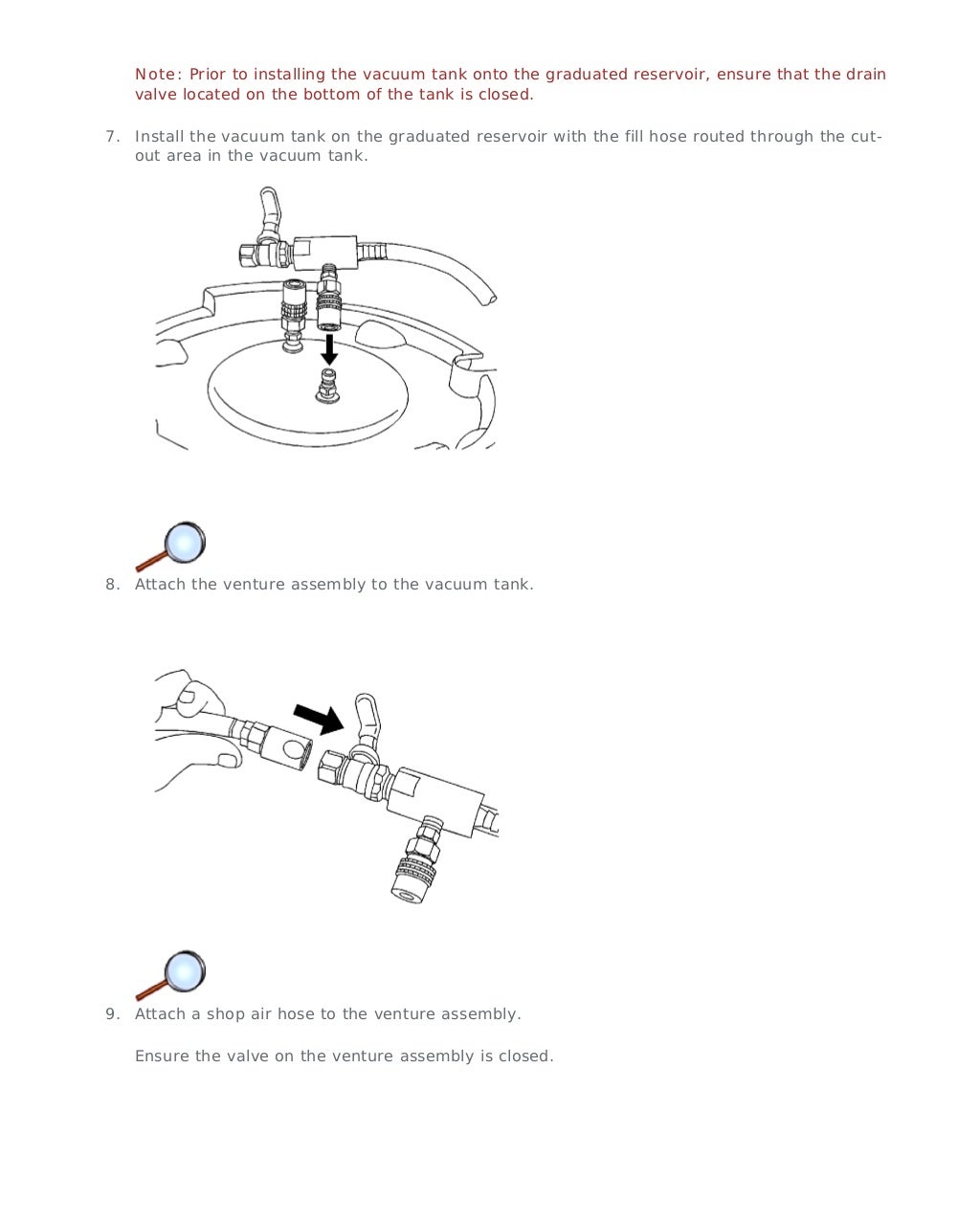 Note: Prior to installing the vacuum tank onto the graduated reservoir, ensure that the drain valve located on the bottom of the tank is closed.

7. Install the vacuum tank on the graduated reservoir with the fill hose routed through the cut-out area in the vacuum tank.

8. Attach the venture assembly to the vacuum tank.

9. Attach a shop air hose to the venture assembly.

Ensure the valve on the venture assembly is closed.