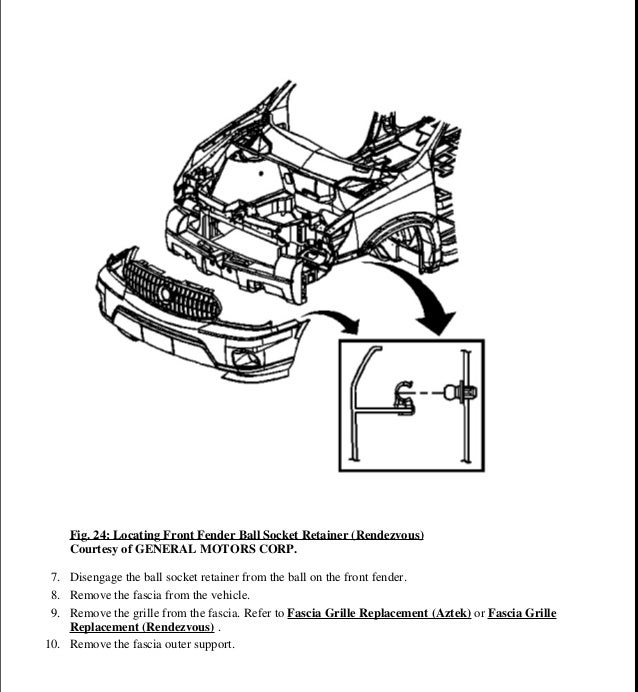 Fig. 24: Locating Front Fender Ball Socket Retainer (Rendezvous)
Courtesy of GENERAL MOTORS CORP.

7. Disengage the ball socket retainer from the ball on the front fender.
8. Remove the fascia from the vehicle.
9. Remove the grille from the fascia. Refer to Fascia Grille Replacement (Aztek) or Fascia Grille Replacement (Rendezvous) .
10. Remove the fascia outer support.