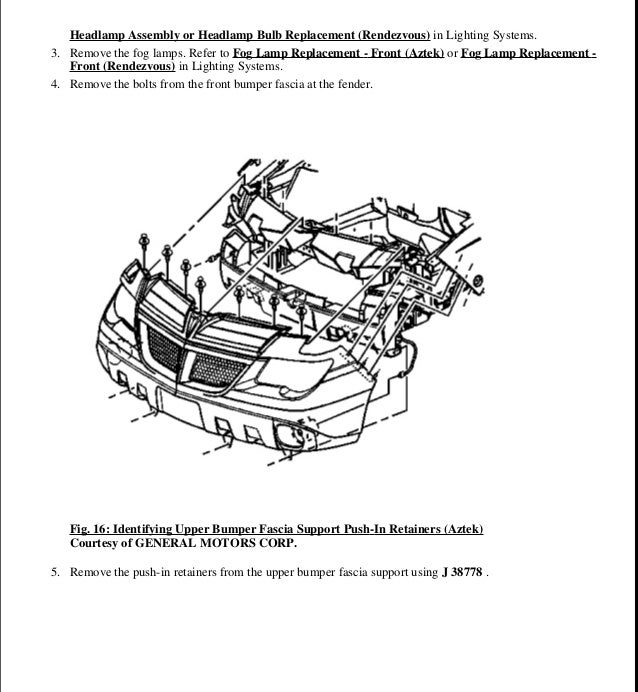 Headlamp Assembly or Headlamp Bulb Replacement (Rendezvous) in Lighting Systems.

3. Remove the fog lamps. Refer to Fog Lamp Replacement - Front (Aztek) or Fog Lamp Replacement - Front (Rendezvous) in Lighting Systems.

4. Remove the bolts from the front bumper fascia at the fender.

Fig. 16: Identifying Upper Bumper Fascia Support Push-In Retainers (Aztek)
Courtesy of GENERAL MOTORS CORP.

5. Remove the push-in retainers from the upper bumper fascia support using J 38778 .