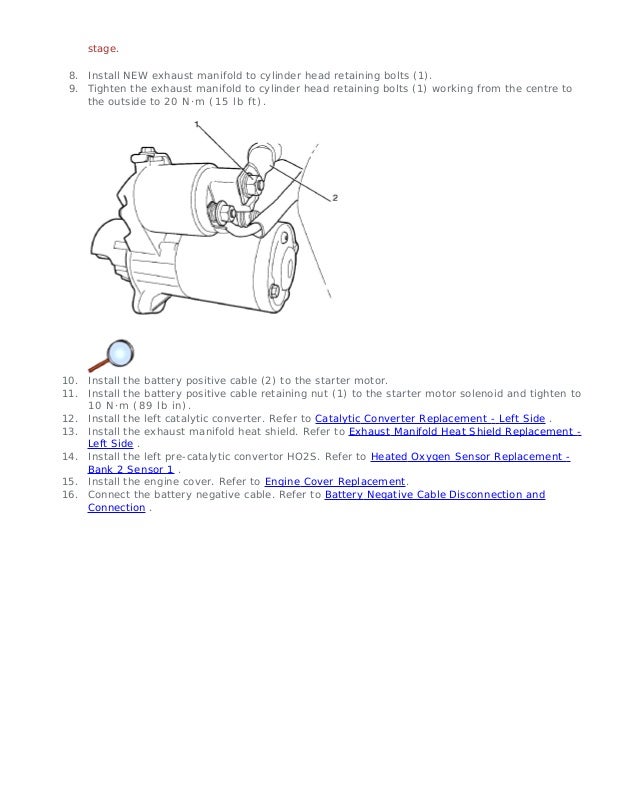 stage.

8. Install NEW exhaust manifold to cylinder head retaining bolts (1).
9. Tighten the exhaust manifold to cylinder head retaining bolts (1) working from the centre to the outside to 20 N·m (15 lb ft).

1

2

10. Install the battery positive cable (2) to the starter motor.
11. Install the battery positive cable retaining nut (1) to the starter motor solenoid and tighten to 10 N·m (89 lb in).
12. Install the left catalytic converter. Refer to Catalytic Converter Replacement - Left Side .
13. Install the exhaust manifold heat shield. Refer to Exhaust Manifold Heat Shield Replacement - Left Side .
14. Install the left pre-catalytic convertor HO2S. Refer to Heated Oxygen Sensor Replacement - Bank 2 Sensor 1 .
15. Install the engine cover. Refer to Engine Cover Replacement.
16. Connect the battery negative cable. Refer to Battery Negative Cable Disconnection and Connection .