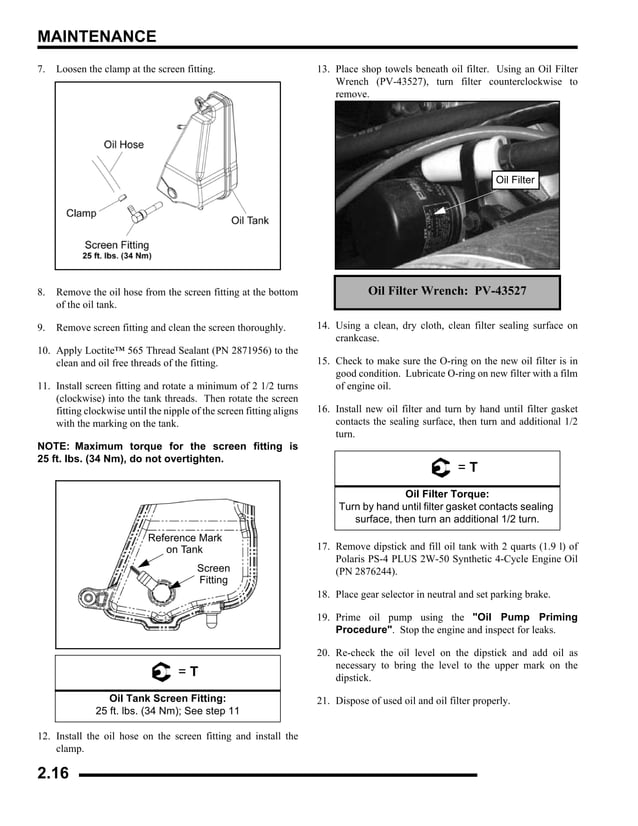 MAINTENANCE

7. Loosen the clamp at the screen fitting.

Oil Hose

Clamp

Oil Tank

Screen Fitting
25 ft. lbs. (34 Nm)

8. Remove the oil hose from the screen fitting at the bottom of the oil tank.

9. Remove screen fitting and clean the screen thoroughly.

10. Apply Loctite™ 565 Thread Sealant (PN 2871956) to the clean and oil free threads of the fitting.

11. Install screen fitting and rotate a minimum of 2 1/2 turns (clockwise) into the tank threads. Then rotate the screen fitting clockwise until the nipple of the screen fitting aligns with the marking on the tank.

NOTE: Maximum torque for the screen fitting is 25 ft. lbs. (34 Nm), do not overtighten.

Reference Mark on Tank

Screen Fitting

= T

Oil Tank Screen Fitting:
25 ft. lbs. (34 Nm); See step 11

12. Install the oil hose on the screen fitting and install the clamp.

13. Place shop towels beneath oil filter. Using an Oil Filter Wrench (PV-43527), turn filter counterclockwise to remove.

Oil Filter

Oil Filter Wrench: PV-43527

14. Using a clean, dry cloth, clean filter sealing surface on crankcase.

15. Check to make sure the O-ring on the new oil filter is in good condition. Lubricate O-ring on new filter with a film of engine oil.

16. Install new oil filter and turn by hand until filter gasket contacts the sealing surface, then turn and additional 1/2 turn.

= T

Oil Filter Torque:
Turn by hand until filter gasket contacts sealing surface, then turn an additional 1/2 turn.

17. Remove dipstick and fill oil tank with 2 quarts (1.9 l) of Polaris PS-4 PLUS 2W-50 Synthetic 4-Cycle Engine Oil (PN 2876244).

18. Place gear selector in neutral and set parking brake.

19. Prime oil pump using the "Oil Pump Priming Procedure". Stop the engine and inspect for leaks.

20. Re-check the oil level on the dipstick and add oil as necessary to bring the level to the upper mark on the dipstick.

21. Dispose of used oil and oil filter properly.

2.16