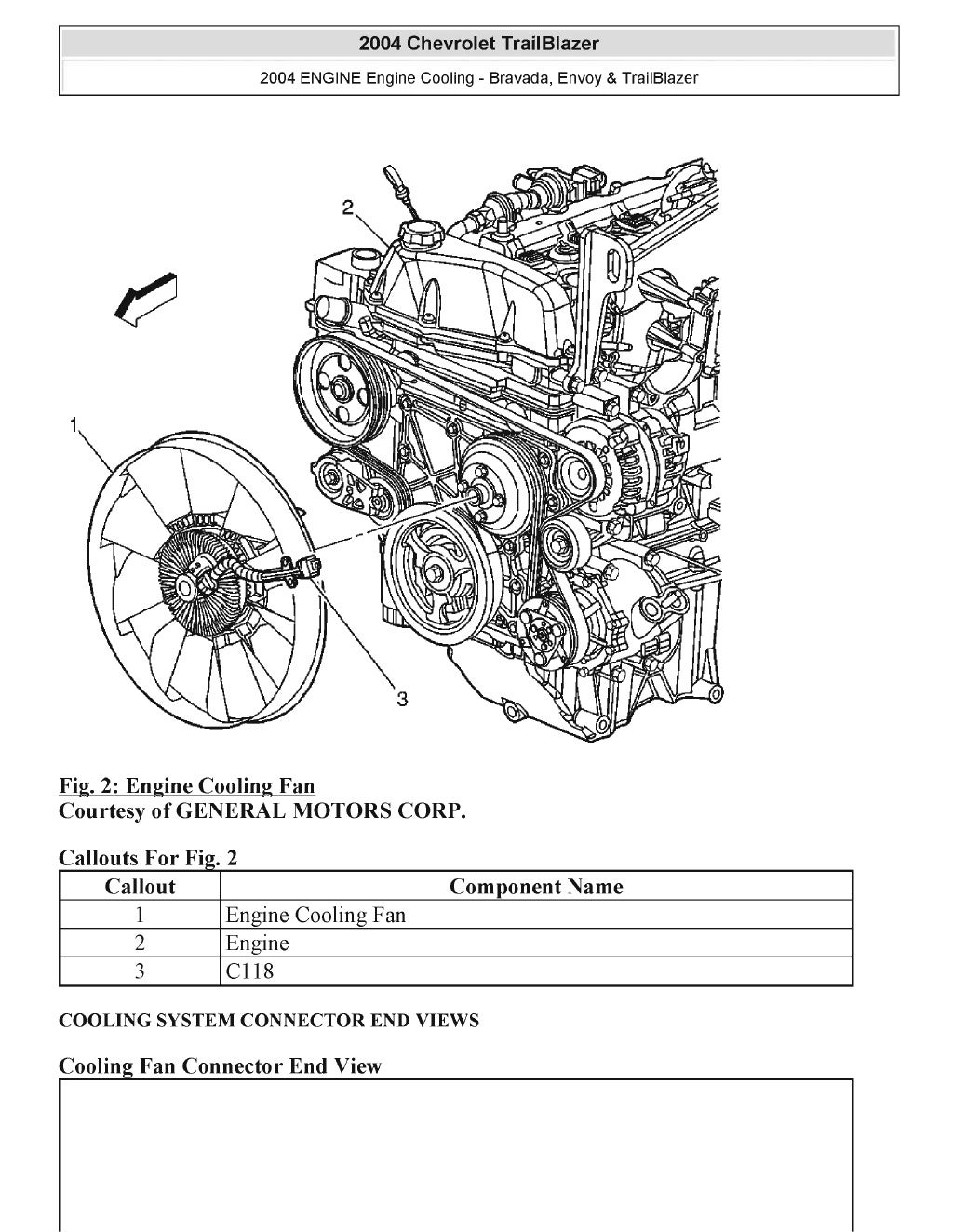 2004 Chevrolet TrailBlazer

2004 ENGINE Engine Cooling - Bravada, Envoy & TrailBlazer

2

1

3

Fig. 2: Engine Cooling Fan
Courtesy of GENERAL MOTORS CORP.

Callouts For Fig. 2

| Callout | Component Name |
|---|---|
| 1 | Engine Cooling Fan |
| 2 | Engine |
| 3 | C118 |

COOLING SYSTEM CONNECTOR END VIEWS

Cooling Fan Connector End View