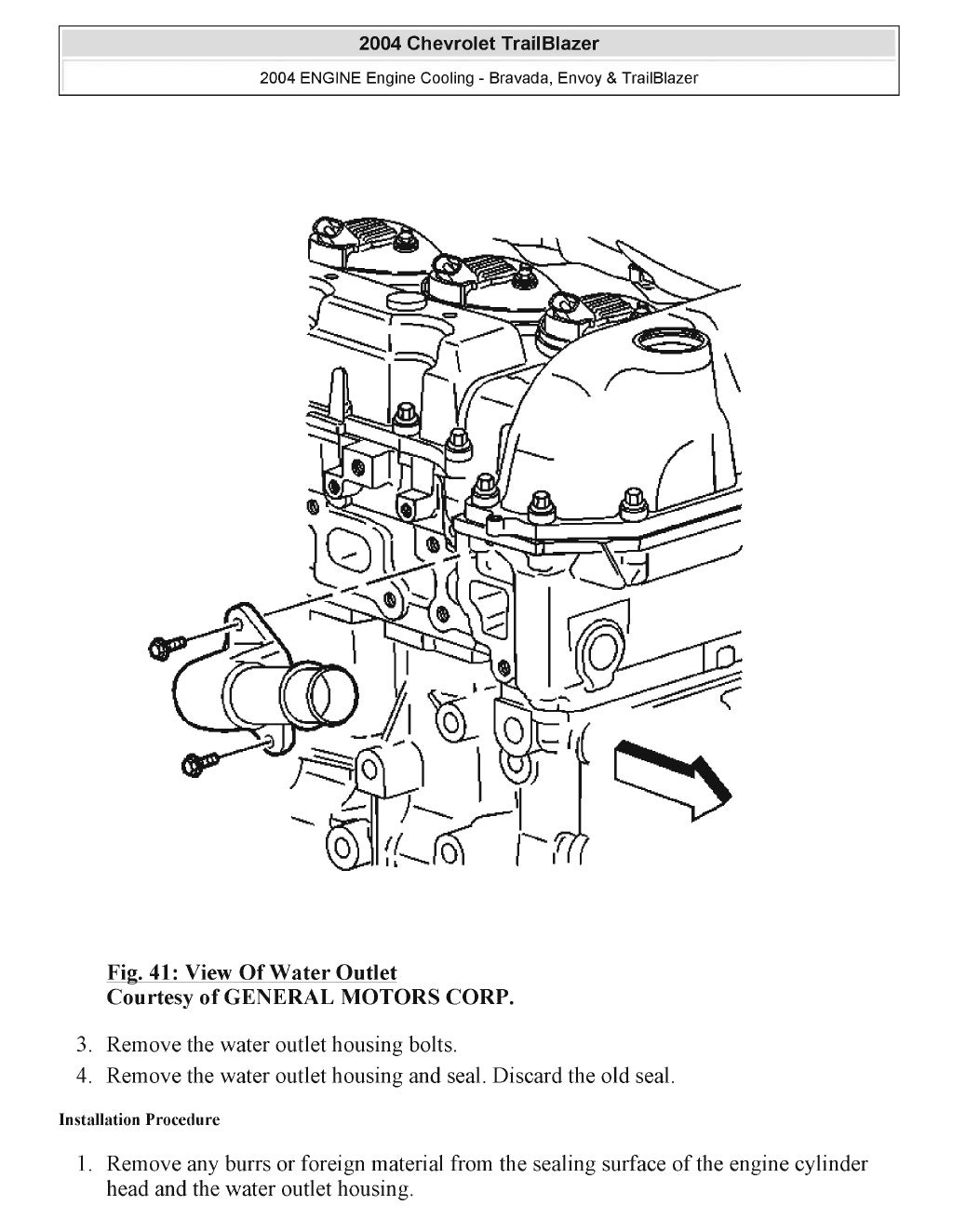 2004 Chevrolet TrailBlazer

2004 ENGINE Engine Cooling - Bravada, Envoy & TrailBlazer

Fig. 41: View Of Water Outlet
Courtesy of GENERAL MOTORS CORP.

3. Remove the water outlet housing bolts.
4. Remove the water outlet housing and seal. Discard the old seal.

Installation Procedure

1. Remove any burrs or foreign material from the sealing surface of the engine cylinder head and the water outlet housing.