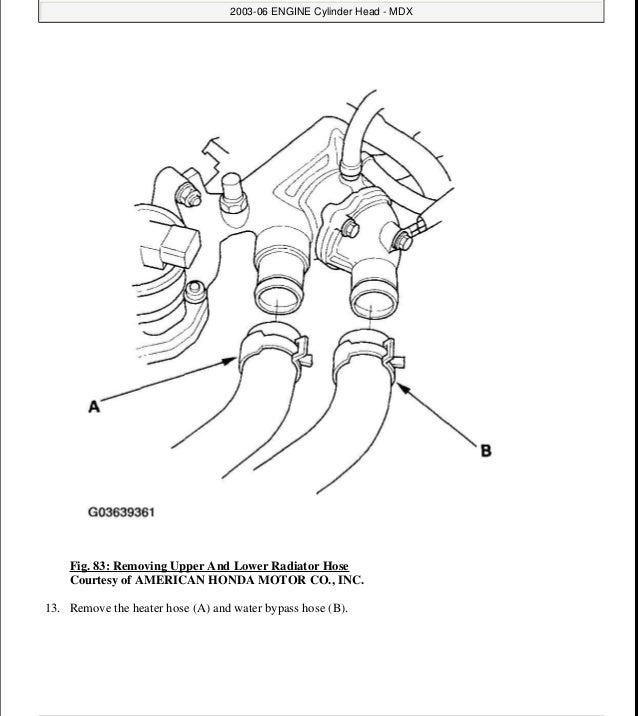 2003-06 ENGINE Cylinder Head - MDX

A

B

G03639361

Fig. 83: Removing Upper And Lower Radiator Hose
Courtesy of AMERICAN HONDA MOTOR CO., INC.

13. Remove the heater hose (A) and water bypass hose (B).