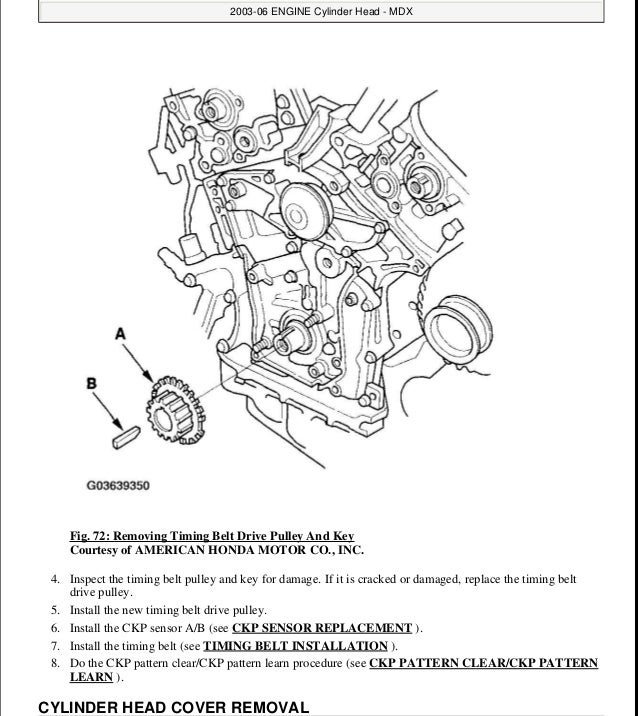 2003-06 ENGINE Cylinder Head - MDX

A

B

G03639350

Fig. 72: Removing Timing Belt Drive Pulley And Key
Courtesy of AMERICAN HONDA MOTOR CO., INC.

4. Inspect the timing belt pulley and key for damage. If it is cracked or damaged, replace the timing belt drive pulley.
5. Install the new timing belt drive pulley.
6. Install the CKP sensor A/B (see CKP SENSOR REPLACEMENT ).
7. Install the timing belt (see TIMING BELT INSTALLATION ).
8. Do the CKP pattern clear/CKP pattern learn procedure (see CKP PATTERN CLEAR/CKP PATTERN LEARN ).

CYLINDER HEAD COVER REMOVAL