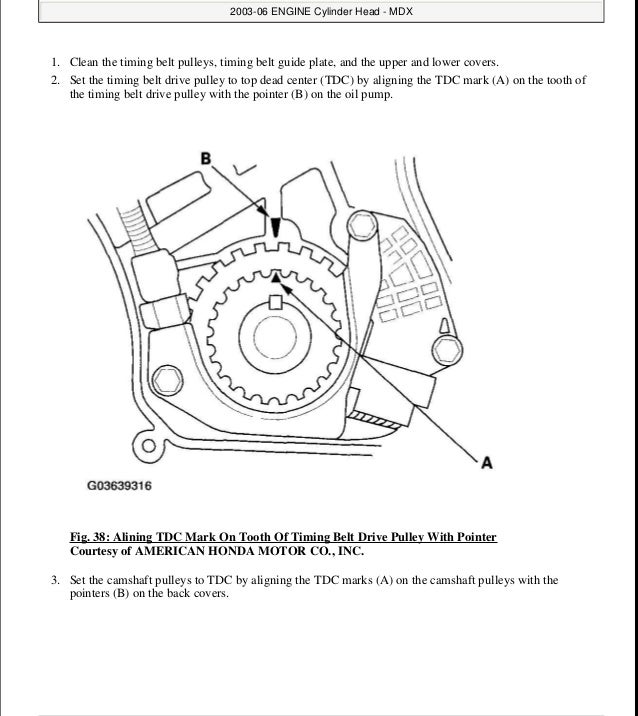 2003-06 ENGINE Cylinder Head - MDX

1. Clean the timing belt pulleys, timing belt guide plate, and the upper and lower covers.
2. Set the timing belt drive pulley to top dead center (TDC) by aligning the TDC mark (A) on the tooth of the timing belt drive pulley with the pointer (B) on the oil pump.

B

A

G03639316

Fig. 38: Alining TDC Mark On Tooth Of Timing Belt Drive Pulley With Pointer
Courtesy of AMERICAN HONDA MOTOR CO., INC.

3. Set the camshaft pulleys to TDC by aligning the TDC marks (A) on the camshaft pulleys with the pointers (B) on the back covers.