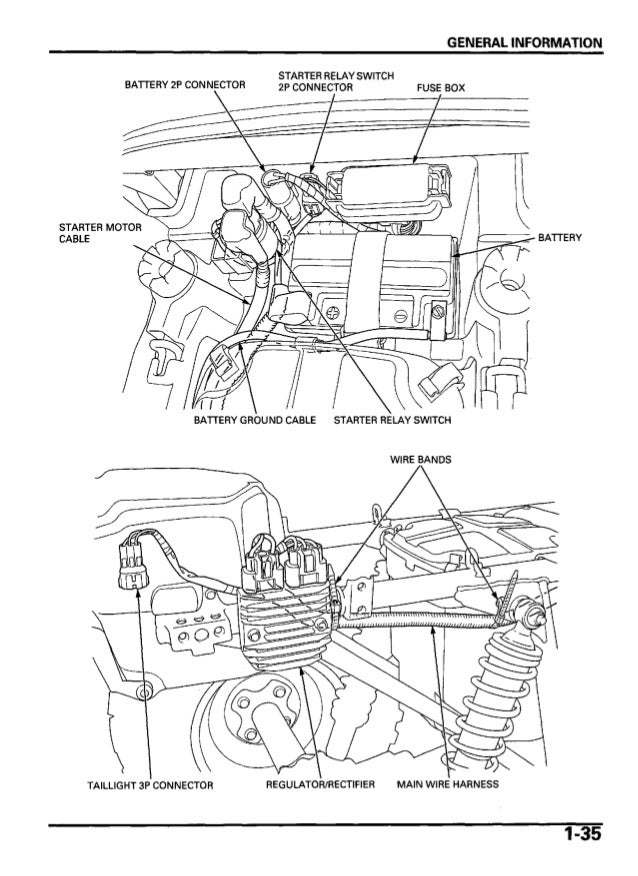 GENERAL INFORMATION

BATTERY 2P CONNECTOR

STARTER RELAY SWITCH 2P CONNECTOR

FUSE BOX

STARTER MOTOR CABLE

BATTERY

BATTERY GROUND CABLE

STARTER RELAY SWITCH

WIRE BANDS

TAILLIGHT 3P CONNECTOR

REGULATOR/RECTIFIER

MAIN WIRE HARNESS

1-35