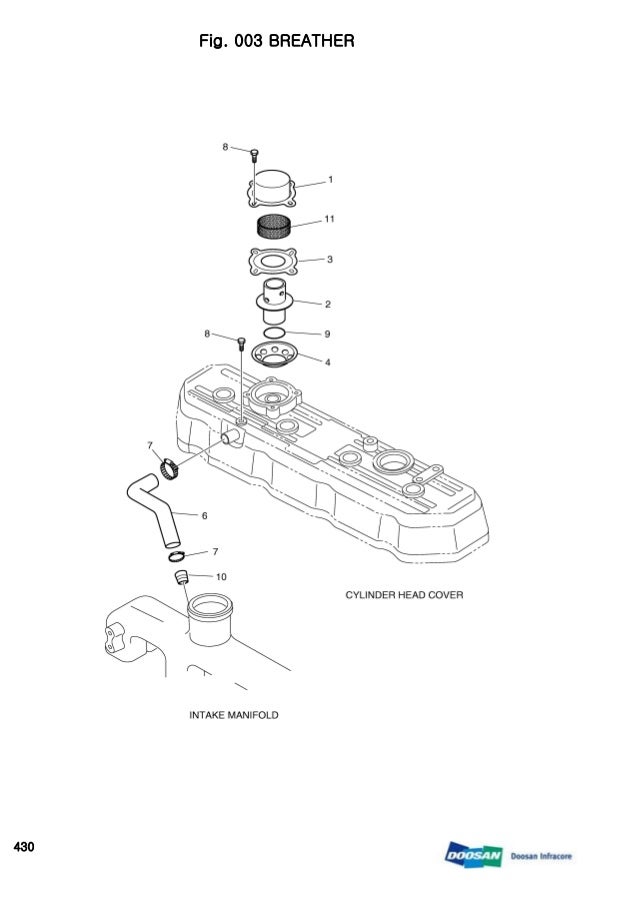 Fig. 003 BREATHER

8
1
11
3
2
8
9
4
7
6
7
10

CYLINDER HEAD COVER

INTAKE MANIFOLD

430

DOOSAN Doosan Infracore