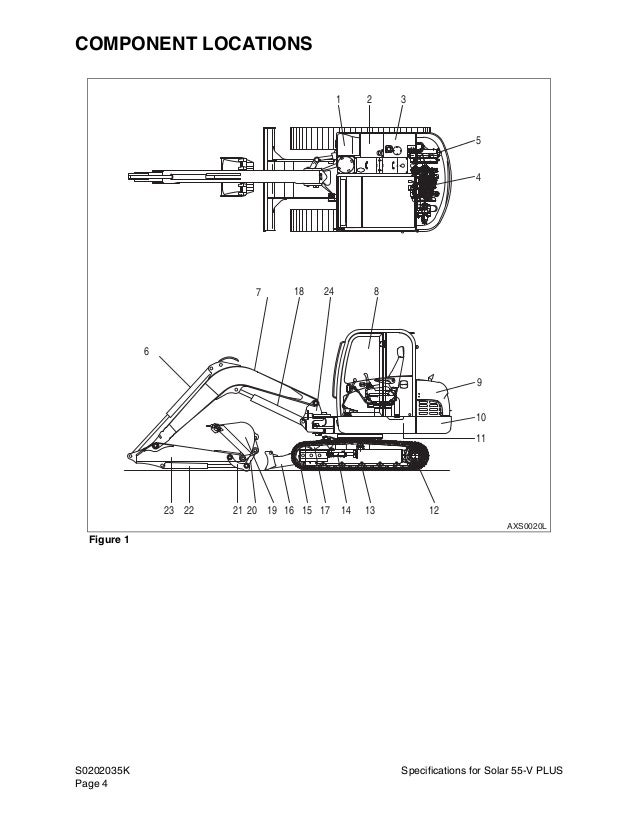 COMPONENT LOCATIONS

1 2 3 5 4

7 18 24 8 6 9 10 11

23 22 21 20 19 16 15 17 14 13 12

AXS0020L

Figure 1

S0202035K
Page 4

Specifications for Solar 55-V PLUS