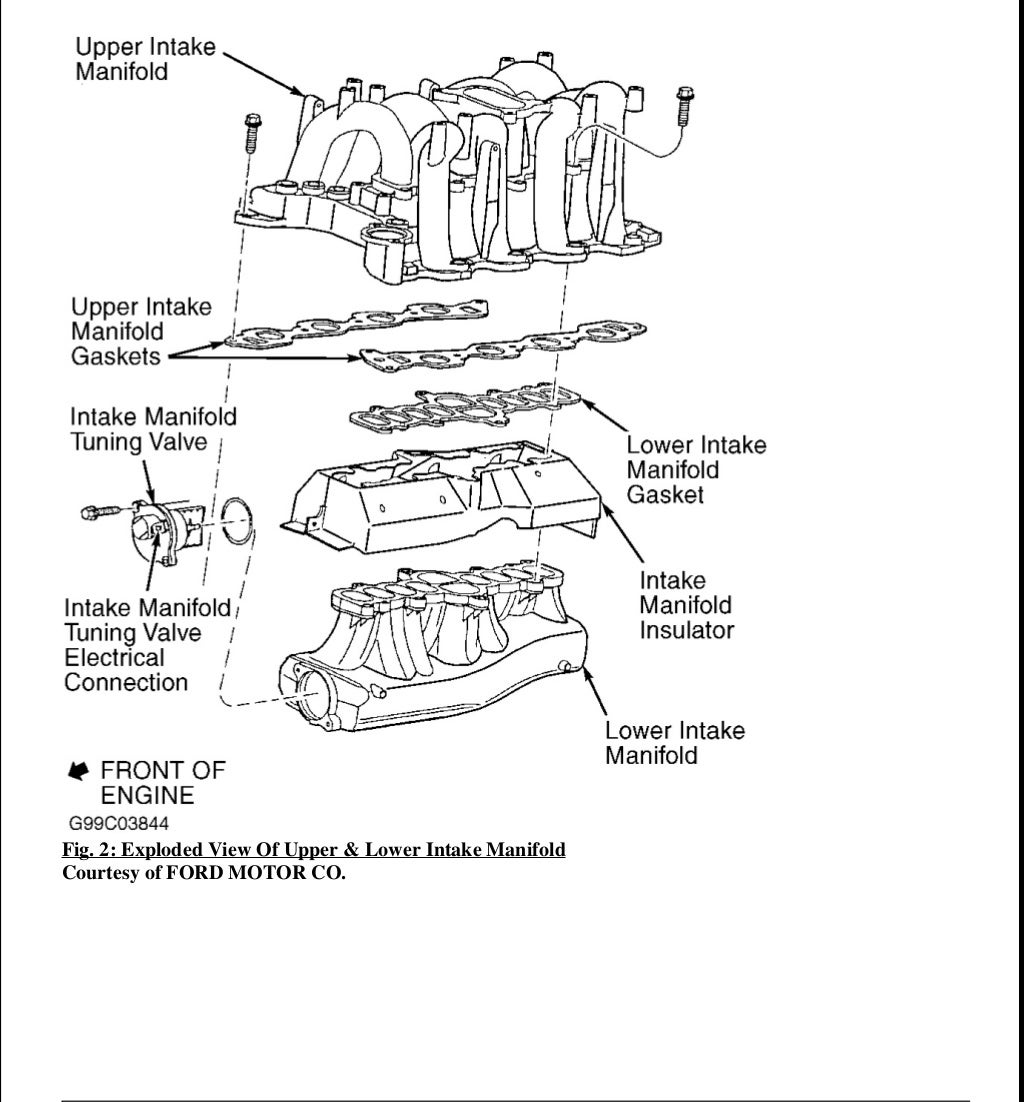 Upper Intake Manifold

Upper Intake Manifold Gaskets

Intake Manifold Tuning Valve

Lower Intake Manifold Gasket

Intake Manifold Insulator

Intake Manifold Tuning Valve Electrical Connection

Lower Intake Manifold

FRONT OF ENGINE

G99C03844

Fig. 2: Exploded View Of Upper & Lower Intake Manifold
Courtesy of FORD MOTOR CO.