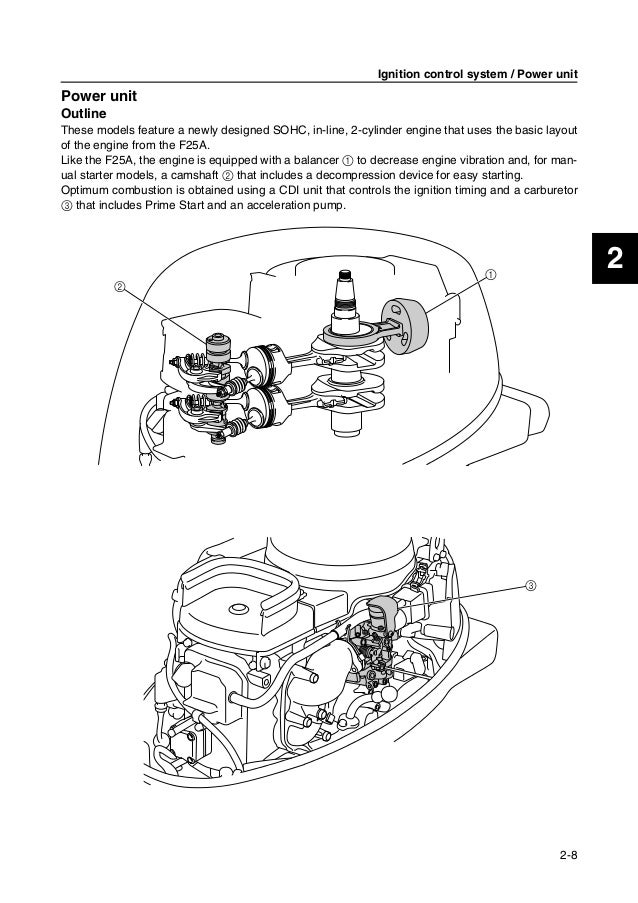 Ignition control system / Power unit

Power unit
Outline
These models feature a newly designed SOHC, in-line, 2-cylinder engine that uses the basic layout of the engine from the F25A.
Like the F25A, the engine is equipped with a balancer ① to decrease engine vibration and, for manual starter models, a camshaft ② that includes a decompression device for easy starting.
Optimum combustion is obtained using a CDI unit that controls the ignition timing and a carburetor ③ that includes Prime Start and an acceleration pump.

2

②
①

③

2-8