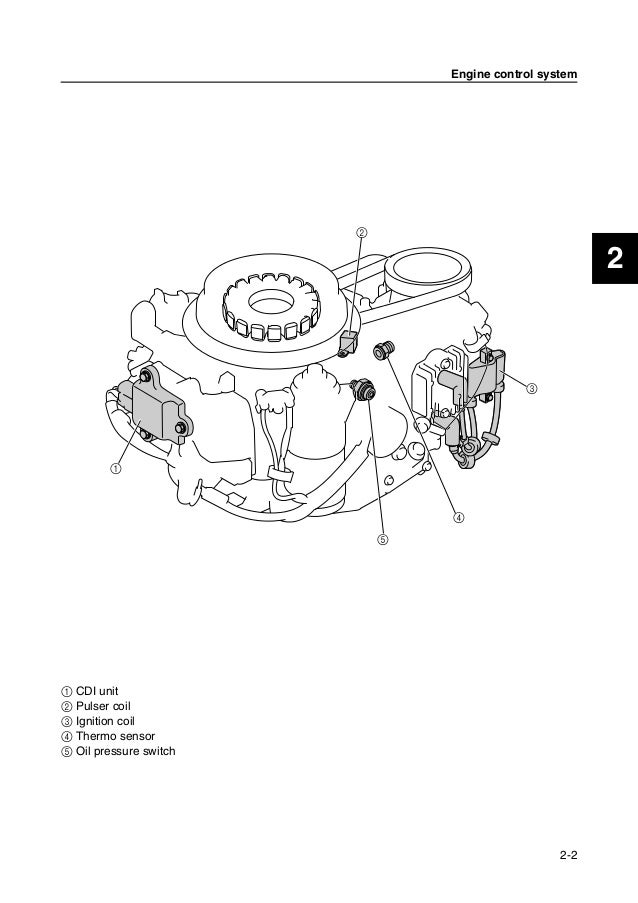 Engine control system

2

②

③

①

④

⑤

① CDI unit
② Pulser coil
③ Ignition coil
④ Thermo sensor
⑤ Oil pressure switch

2-2