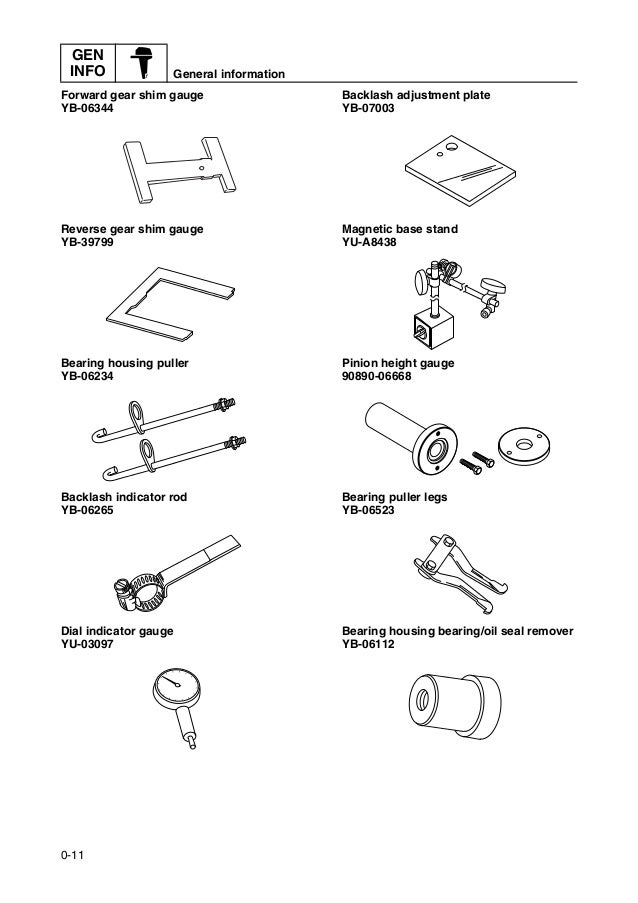 GEN INFO

General information

Forward gear shim gauge
YB-06344

Reverse gear shim gauge
YB-39799

Bearing housing puller
YB-06234

Backlash indicator rod
YB-06265

Dial indicator gauge
YU-03097

Backlash adjustment plate
YB-07003

Magnetic base stand
YU-A8438

Pinion height gauge
90890-06668

Bearing puller legs
YB-06523

Bearing housing bearing/oil seal remover
YB-06112

0-11