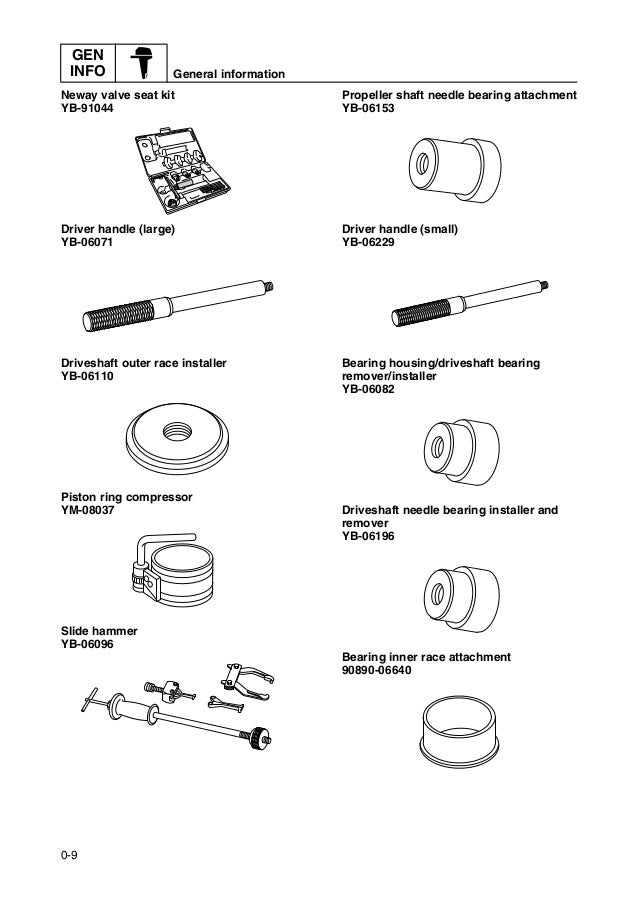 GEN INFO

General information

Neway valve seat kit
YB-91044

Driver handle (large)
YB-06071

Driveshaft outer race installer
YB-06110

Piston ring compressor
YM-08037

Slide hammer
YB-06096

Propeller shaft needle bearing attachment
YB-06153

Driver handle (small)
YB-06229

Bearing housing/driveshaft bearing remover/installer
YB-06082

Driveshaft needle bearing installer and remover
YB-06196

Bearing inner race attachment
90890-06640

0-9