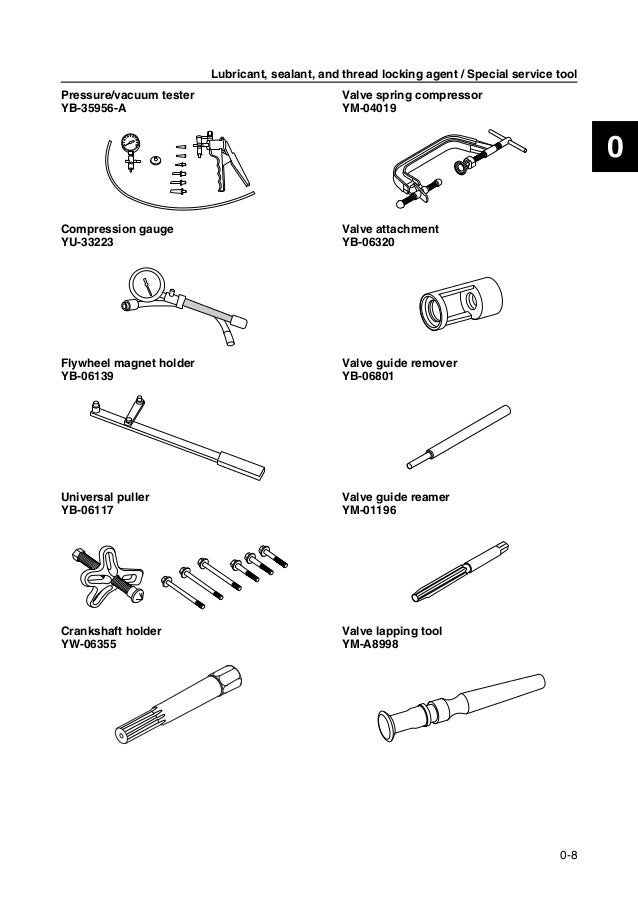 Lubricant, sealant, and thread locking agent / Special service tool

0

Pressure/vacuum tester
YB-35956-A

Compression gauge
YU-33223

Flywheel magnet holder
YB-06139

Universal puller
YB-06117

Crankshaft holder
YW-06355

Valve spring compressor
YM-04019

Valve attachment
YB-06320

Valve guide remover
YB-06801

Valve guide reamer
YM-01196

Valve lapping tool
YM-A8998

0-8