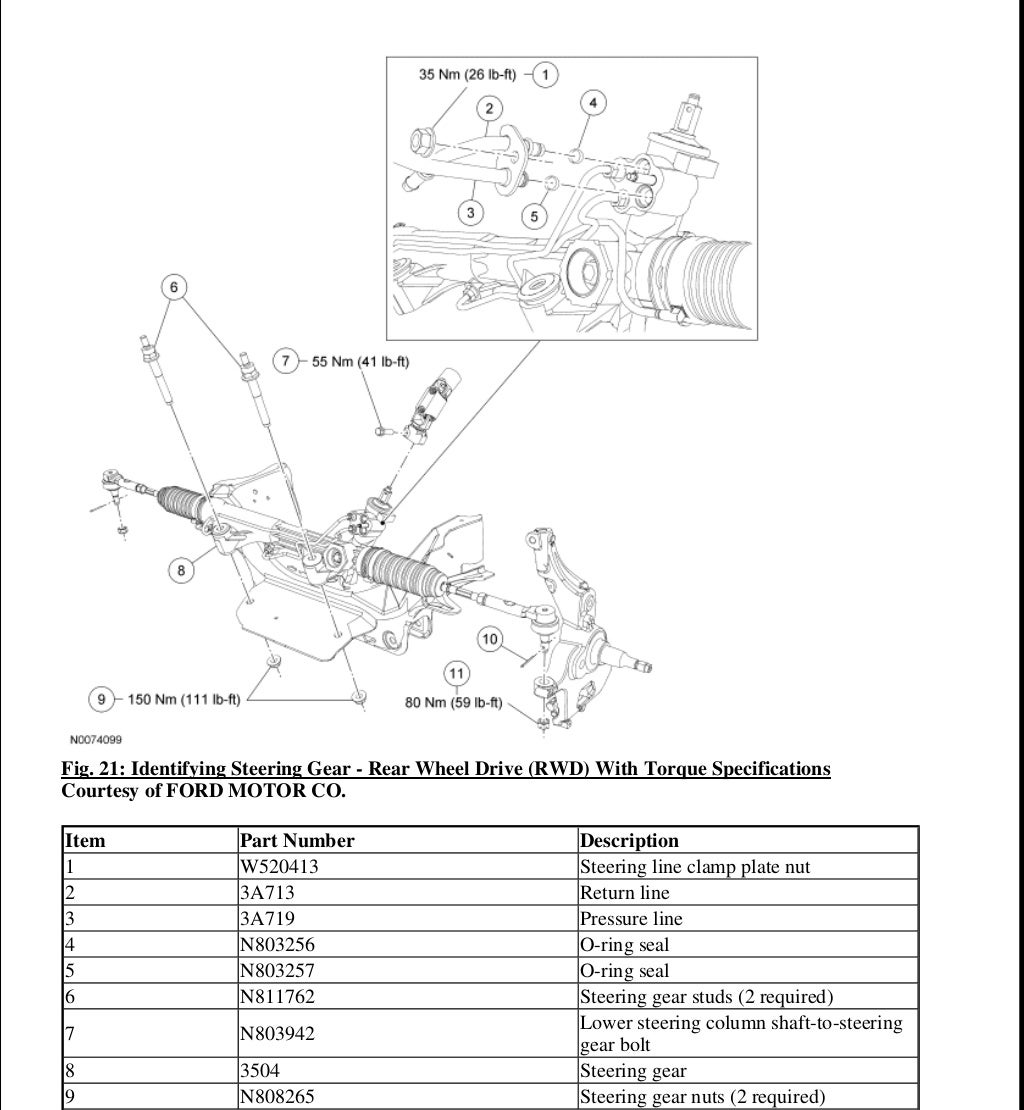 35 Nm (26 lb-ft) 1
2
4
3
5
6
7 55 Nm (41 lb-ft)
8
10
11
9 150 Nm (111 lb-ft)
80 Nm (59 lb-ft)
N0074099

Fig. 21: Identifying Steering Gear - Rear Wheel Drive (RWD) With Torque Specifications
Courtesy of FORD MOTOR CO.

| Item | Part Number | Description |
|---|---|---|
| 1 | W520413 | Steering line clamp plate nut |
| 2 | 3A713 | Return line |
| 3 | 3A719 | Pressure line |
| 4 | N803256 | O-ring seal |
| 5 | N803257 | O-ring seal |
| 6 | N811762 | Steering gear studs (2 required) |
| 7 | N803942 | Lower steering column shaft-to-steering gear bolt |
| 8 | 3504 | Steering gear |
| 9 | N808265 | Steering gear nuts (2 required) |