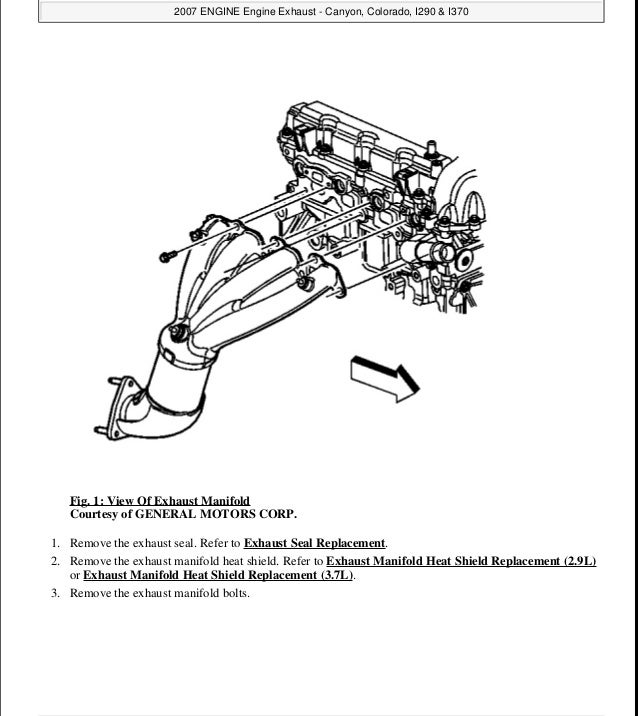 2007 ENGINE Engine Exhaust - Canyon, Colorado, I290 & I370

Fig. 1: View Of Exhaust Manifold
Courtesy of GENERAL MOTORS CORP.

1. Remove the exhaust seal. Refer to Exhaust Seal Replacement.
2. Remove the exhaust manifold heat shield. Refer to Exhaust Manifold Heat Shield Replacement (2.9L) or Exhaust Manifold Heat Shield Replacement (3.7L).
3. Remove the exhaust manifold bolts.