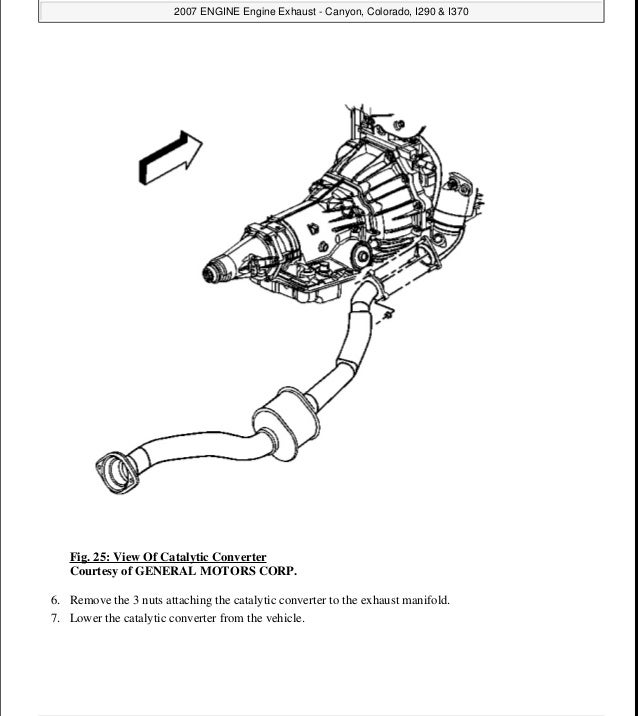 2007 ENGINE Engine Exhaust - Canyon, Colorado, I290 & I370

Fig. 25: View Of Catalytic Converter
Courtesy of GENERAL MOTORS CORP.

6. Remove the 3 nuts attaching the catalytic converter to the exhaust manifold.
7. Lower the catalytic converter from the vehicle.