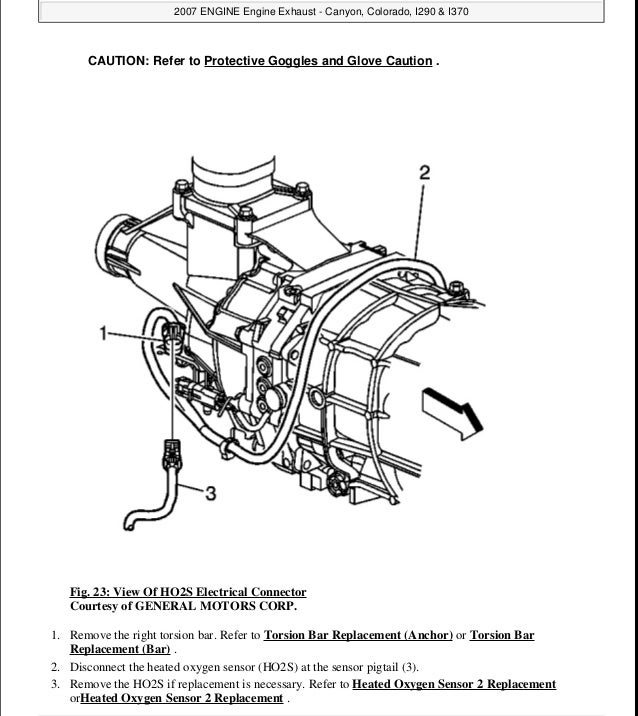 2007 ENGINE Engine Exhaust - Canyon, Colorado, I290 & I370

CAUTION: Refer to Protective Goggles and Glove Caution .

2

1

3

Fig. 23: View Of HO2S Electrical Connector
Courtesy of GENERAL MOTORS CORP.

1. Remove the right torsion bar. Refer to Torsion Bar Replacement (Anchor) or Torsion Bar Replacement (Bar) .
2. Disconnect the heated oxygen sensor (HO2S) at the sensor pigtail (3).
3. Remove the HO2S if replacement is necessary. Refer to Heated Oxygen Sensor 2 Replacement orHeated Oxygen Sensor 2 Replacement .