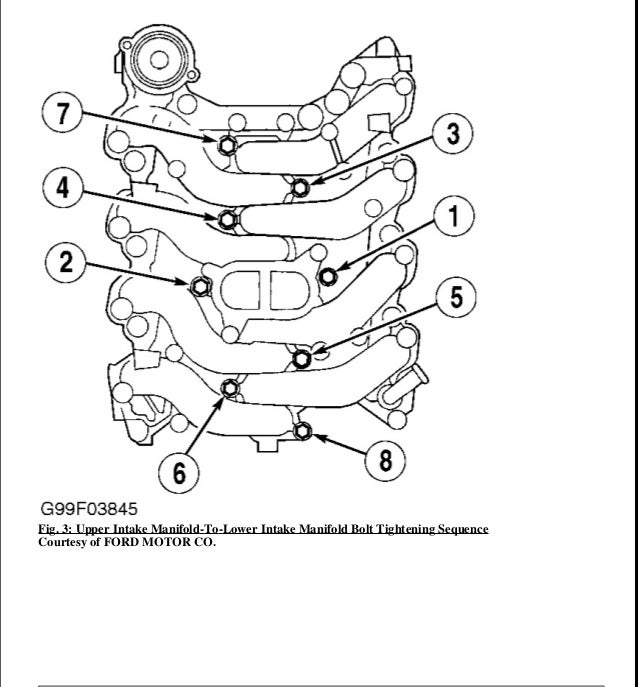 7
3
4
1
2
5
6
8

G99F03845

Fig. 3: Upper Intake Manifold-To-Lower Intake Manifold Bolt Tightening Sequence
Courtesy of FORD MOTOR CO.