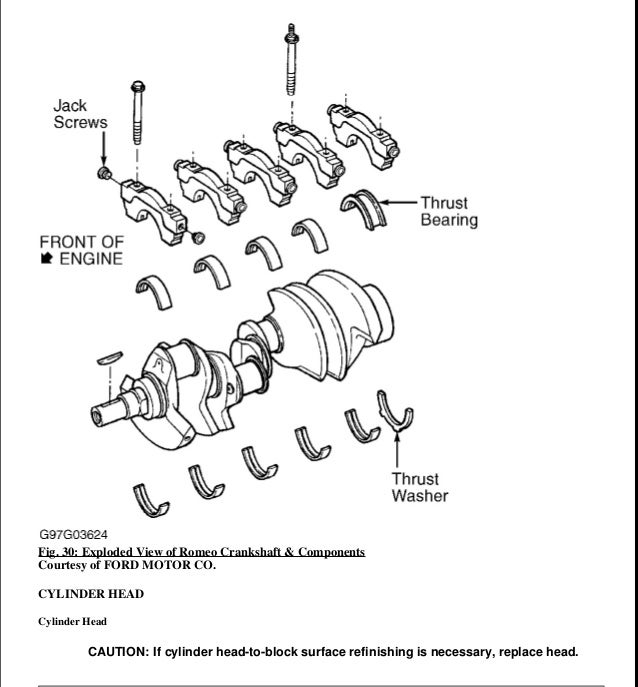 Jack Screws

Thrust Bearing

FRONT OF ENGINE

Thrust Washer

G97G03624

Fig. 30: Exploded View of Romeo Crankshaft & Components
Courtesy of FORD MOTOR CO.

CYLINDER HEAD

Cylinder Head

CAUTION: If cylinder head-to-block surface refinishing is necessary, replace head.