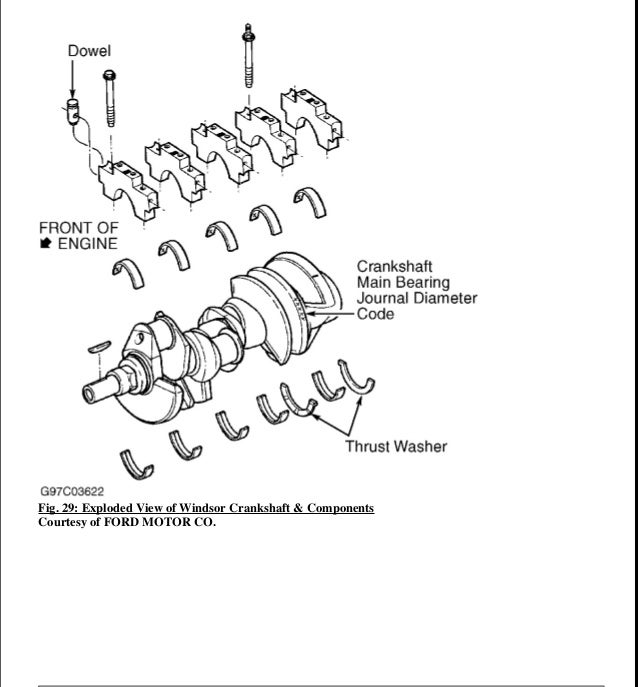 Dowel

FRONT OF
ENGINE

Crankshaft
Main Bearing
Journal Diameter
Code

Thrust Washer

G97C03622

Fig. 29: Exploded View of Windsor Crankshaft & Components
Courtesy of FORD MOTOR CO.