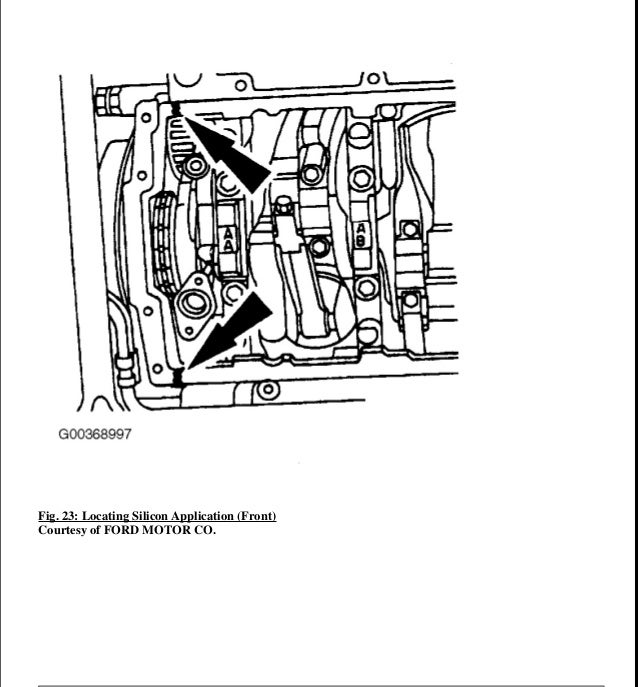 A
A

A
B

G00368997

Fig. 23: Locating Silicon Application (Front)
Courtesy of FORD MOTOR CO.