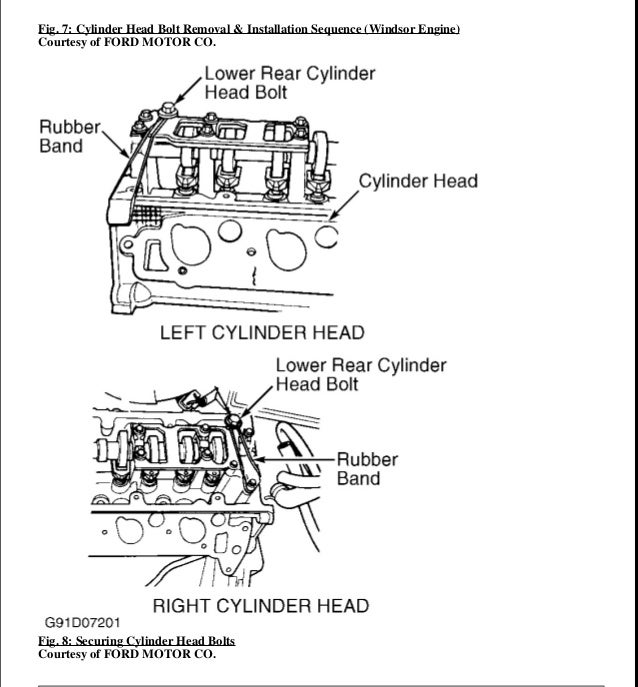 Fig. 7: Cylinder Head Bolt Removal & Installation Sequence (Windsor Engine)
Courtesy of FORD MOTOR CO.

Lower Rear Cylinder Head Bolt

Rubber Band

Cylinder Head

LEFT CYLINDER HEAD

Lower Rear Cylinder Head Bolt

Rubber Band

RIGHT CYLINDER HEAD

G91D07201

Fig. 8: Securing Cylinder Head Bolts
Courtesy of FORD MOTOR CO.