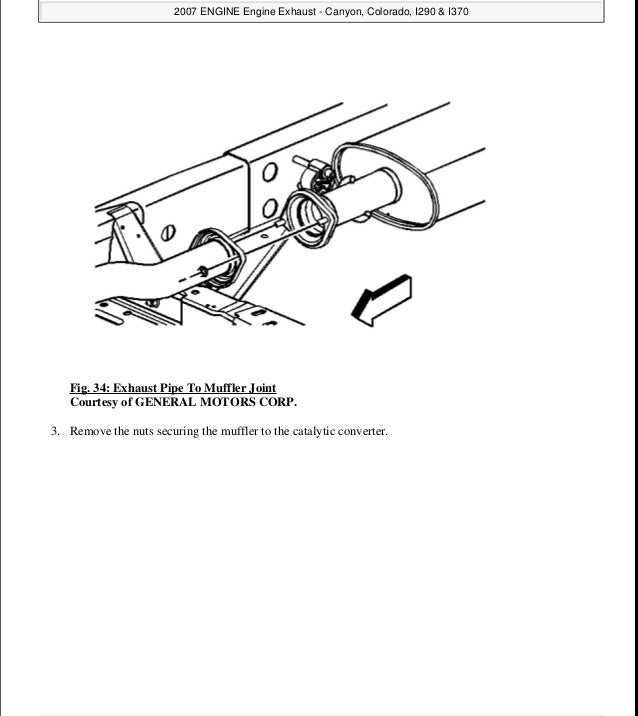 2007 ENGINE Engine Exhaust - Canyon, Colorado, I290 & I370

Fig. 34: Exhaust Pipe To Muffler Joint
Courtesy of GENERAL MOTORS CORP.

3. Remove the nuts securing the muffler to the catalytic converter.