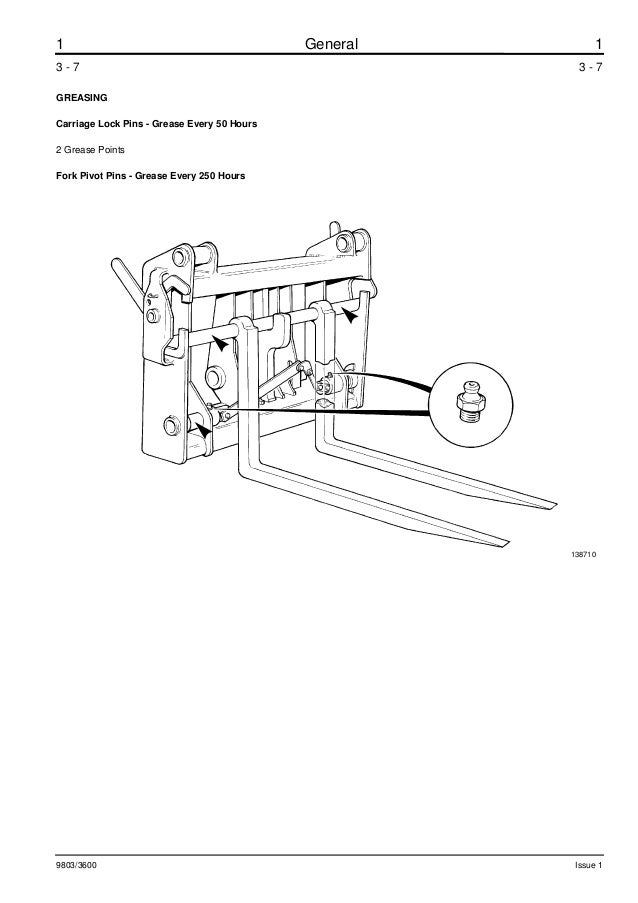 1 General 1

3 - 7 3 - 7

GREASING

Carriage Lock Pins - Grease Every 50 Hours

2 Grease Points

Fork Pivot Pins - Grease Every 250 Hours

138710

9803/3600 Issue 1