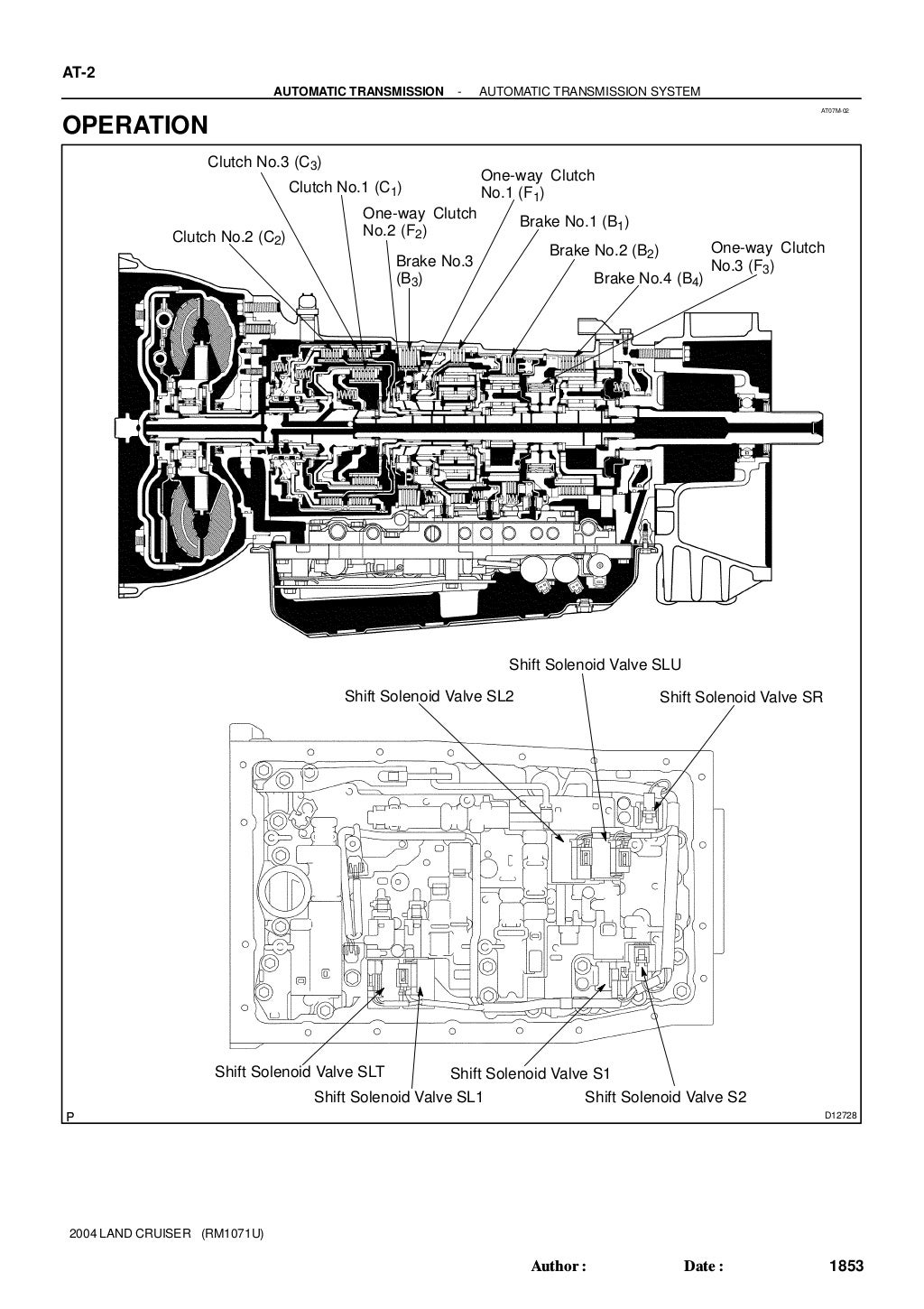 AT-2

AUTOMATIC TRANSMISSION - AUTOMATIC TRANSMISSION SYSTEM

AT07M-02

OPERATION

Clutch No.3 ($C_3$)
Clutch No.1 ($C_1$)
One-way Clutch No.1 ($F_1$)
One-way Clutch No.2 ($F_2$)
Brake No.1 ($B_1$)
Clutch No.2 ($C_2$)
Brake No.2 ($B_2$)
One-way Clutch No.3 ($F_3$)
Brake No.3 ($B_3$)
Brake No.4 ($B_4$)

Shift Solenoid Valve SLU
Shift Solenoid Valve SL2
Shift Solenoid Valve SR

Shift Solenoid Valve SLT
Shift Solenoid Valve S1
Shift Solenoid Valve SL1
Shift Solenoid Valve S2

P

D12728

2004 LAND CRUISER (RM1071U)

Author : Date : 1853