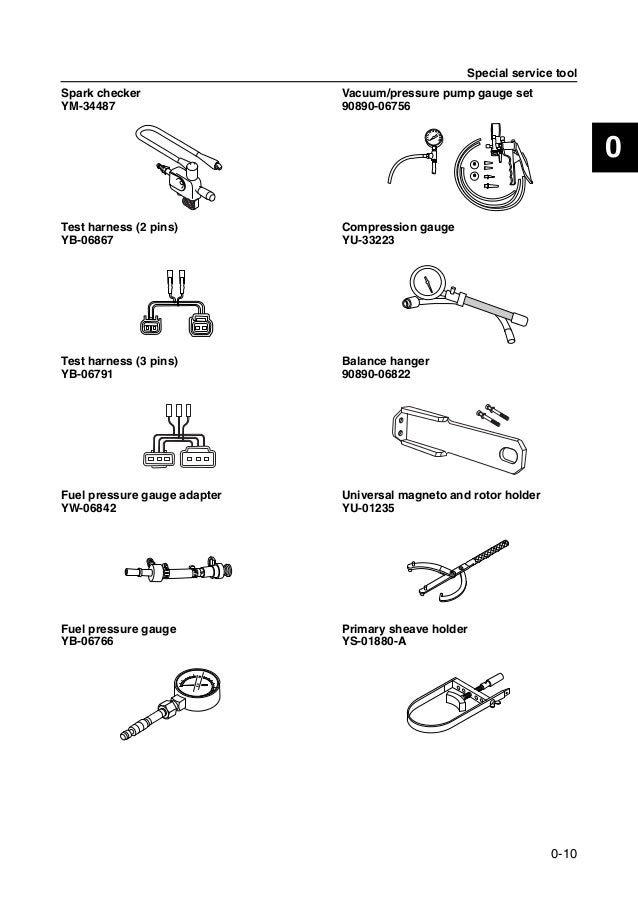 Special service tool

0

Spark checker
YM-34487

Test harness (2 pins)
YB-06867

Test harness (3 pins)
YB-06791

Fuel pressure gauge adapter
YW-06842

Fuel pressure gauge
YB-06766

Vacuum/pressure pump gauge set
90890-06756

Compression gauge
YU-33223

Balance hanger
90890-06822

Universal magneto and rotor holder
YU-01235

Primary sheave holder
YS-01880-A

0-10