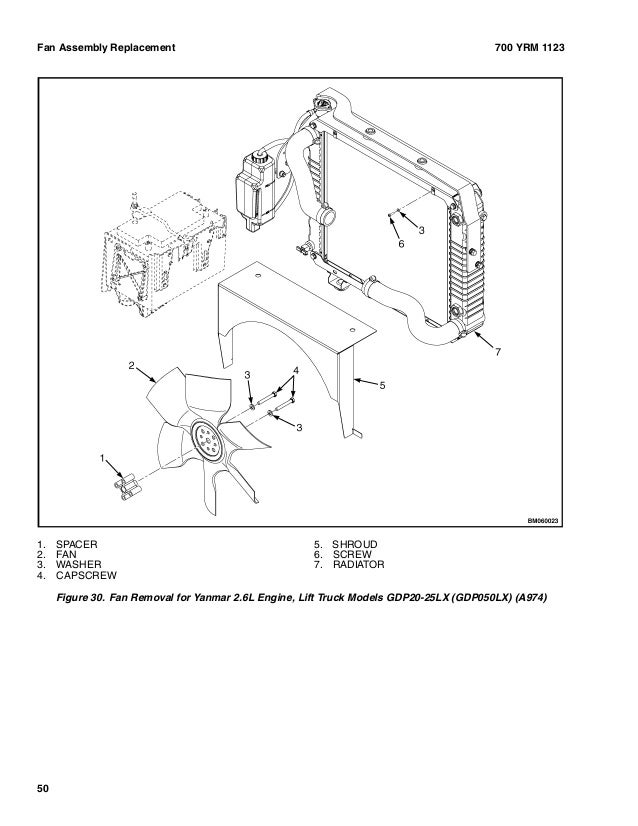 Fan Assembly Replacement

700 YRM 1123

3
6
7
2
3
4
5
3
1

BM060023

1. SPACER
2. FAN
3. WASHER
4. CAPSCREW

5. SHROUD
6. SCREW
7. RADIATOR

Figure 30. Fan Removal for Yanmar 2.6L Engine, Lift Truck Models GDP20-25LX (GDP050LX) (A974)

50