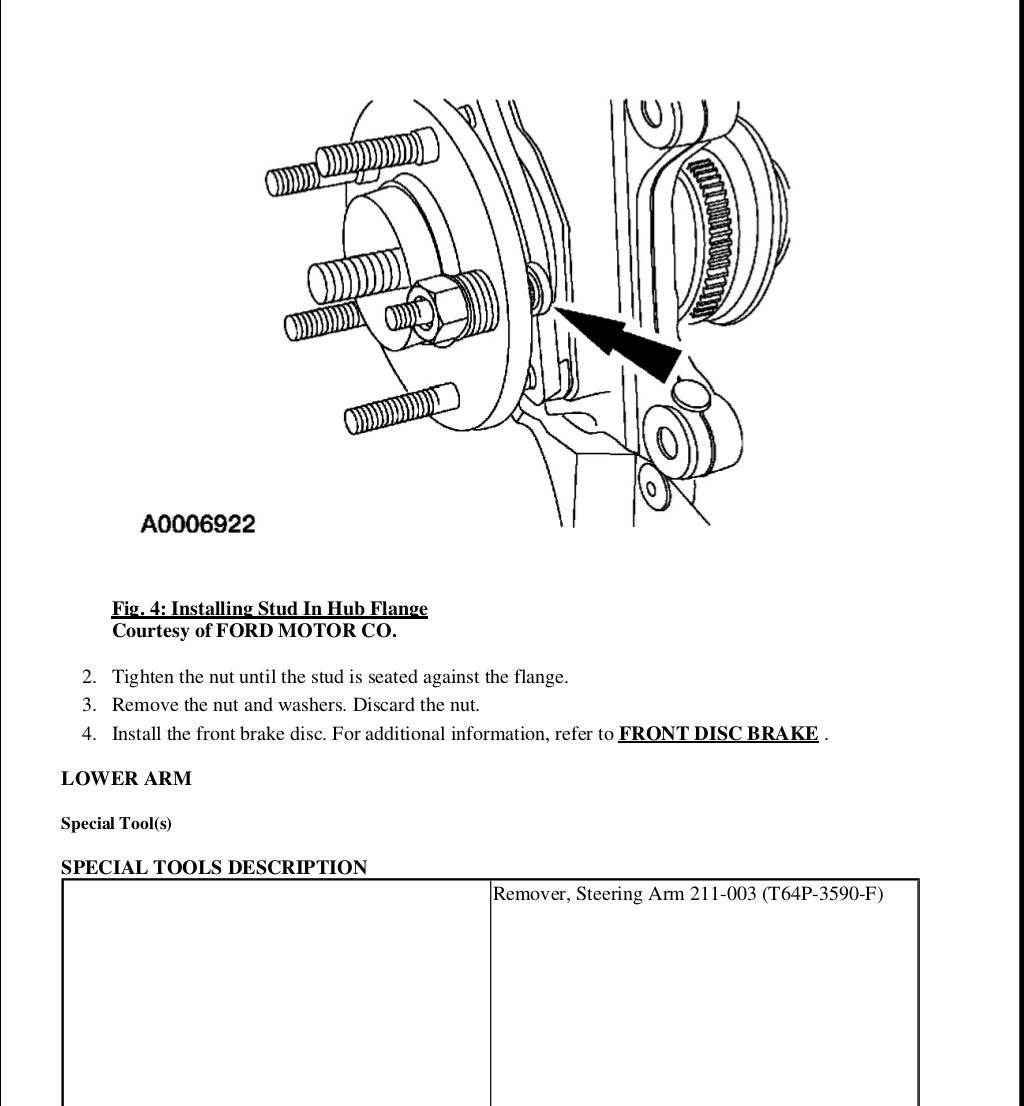 A0006922

Fig. 4: Installing Stud In Hub Flange
Courtesy of FORD MOTOR CO.

2. Tighten the nut until the stud is seated against the flange.
3. Remove the nut and washers. Discard the nut.
4. Install the front brake disc. For additional information, refer to FRONT DISC BRAKE .

LOWER ARM

Special Tool(s)

SPECIAL TOOLS DESCRIPTION

| | Remover, Steering Arm 211-003 (T64P-3590-F) |
|---|---|