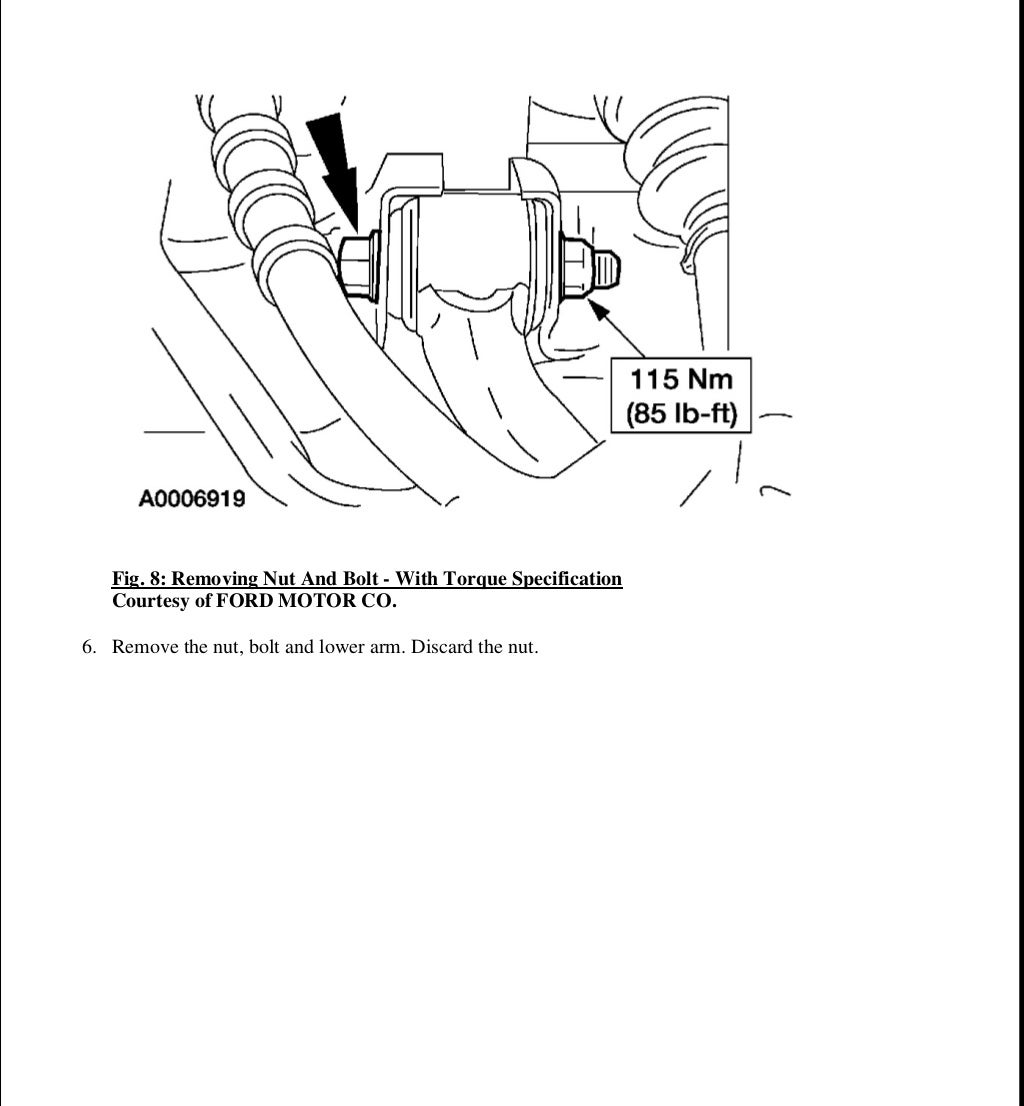 115 Nm
(85 lb-ft)

A0006919

Fig. 8: Removing Nut And Bolt - With Torque Specification
Courtesy of FORD MOTOR CO.

6. Remove the nut, bolt and lower arm. Discard the nut.