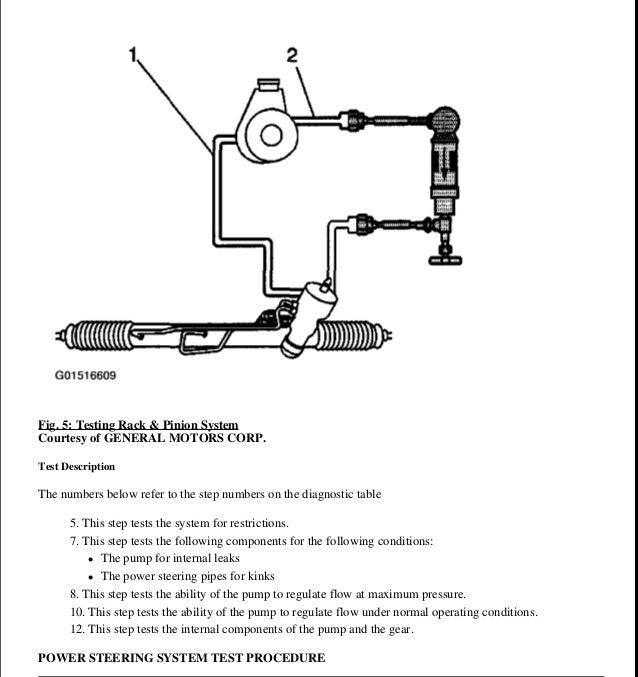 1
2
G01516609

Fig. 5: Testing Rack & Pinion System
Courtesy of GENERAL MOTORS CORP.

Test Description

The numbers below refer to the step numbers on the diagnostic table

5. This step tests the system for restrictions.
7. This step tests the following components for the following conditions:
• The pump for internal leaks
• The power steering pipes for kinks
8. This step tests the ability of the pump to regulate flow at maximum pressure.
10. This step tests the ability of the pump to regulate flow under normal operating conditions.
12. This step tests the internal components of the pump and the gear.

POWER STEERING SYSTEM TEST PROCEDURE