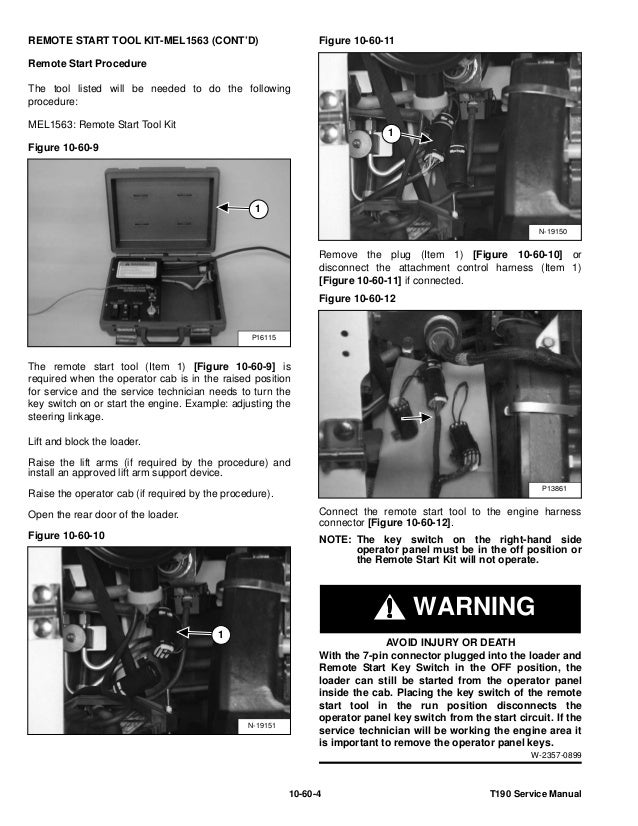 REMOTE START TOOL KIT-MEL1563 (CONT'D)

Remote Start Procedure

The tool listed will be needed to do the following procedure:

MEL1563: Remote Start Tool Kit

Figure 10-60-9

1

P16115

The remote start tool (Item 1) [Figure 10-60-9] is required when the operator cab is in the raised position for service and the service technician needs to turn the key switch on or start the engine. Example: adjusting the steering linkage.

Lift and block the loader.

Raise the lift arms (if required by the procedure) and install an approved lift arm support device.

Raise the operator cab (if required by the procedure).

Open the rear door of the loader.

Figure 10-60-10

1

N-19151

Figure 10-60-11

1

N-19150

Remove the plug (Item 1) [Figure 10-60-10] or disconnect the attachment control harness (Item 1) [Figure 10-60-11] if connected.

Figure 10-60-12

P13861

Connect the remote start tool to the engine harness connector [Figure 10-60-12].

NOTE: The key switch on the right-hand side operator panel must be in the off position or the Remote Start Kit will not operate.

WARNING

AVOID INJURY OR DEATH
With the 7-pin connector plugged into the loader and Remote Start Key Switch in the OFF position, the loader can still be started from the operator panel inside the cab. Placing the key switch of the remote start tool in the run position disconnects the operator panel key switch from the start circuit. If the service technician will be working the engine area it is important to remove the operator panel keys.

W-2357-0899

10-60-4

T190 Service Manual