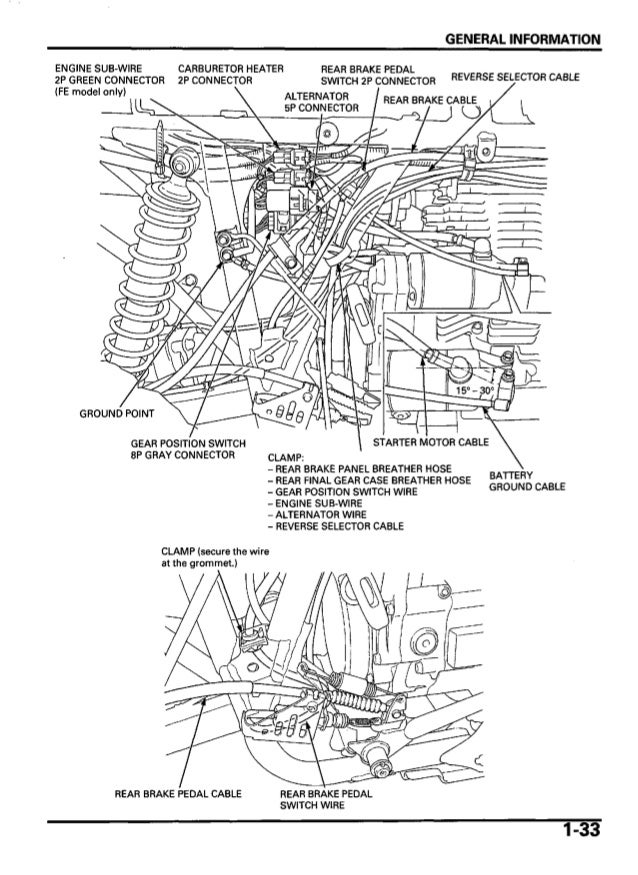 GENERAL INFORMATION

ENGINE SUB-WIRE 2P GREEN CONNECTOR (FE model only)

CARBURETOR HEATER 2P CONNECTOR

REAR BRAKE PEDAL SWITCH 2P CONNECTOR

REVERSE SELECTOR CABLE

ALTERNATOR 5P CONNECTOR

REAR BRAKE CABLE

15° – 30°

GROUND POINT

GEAR POSITION SWITCH 8P GRAY CONNECTOR

STARTER MOTOR CABLE

CLAMP:
– REAR BRAKE PANEL BREATHER HOSE
– REAR FINAL GEAR CASE BREATHER HOSE
– GEAR POSITION SWITCH WIRE
– ENGINE SUB-WIRE
– ALTERNATOR WIRE
– REVERSE SELECTOR CABLE

BATTERY GROUND CABLE

CLAMP (secure the wire at the grommet.)

REAR BRAKE PEDAL CABLE

REAR BRAKE PEDAL SWITCH WIRE

1-33