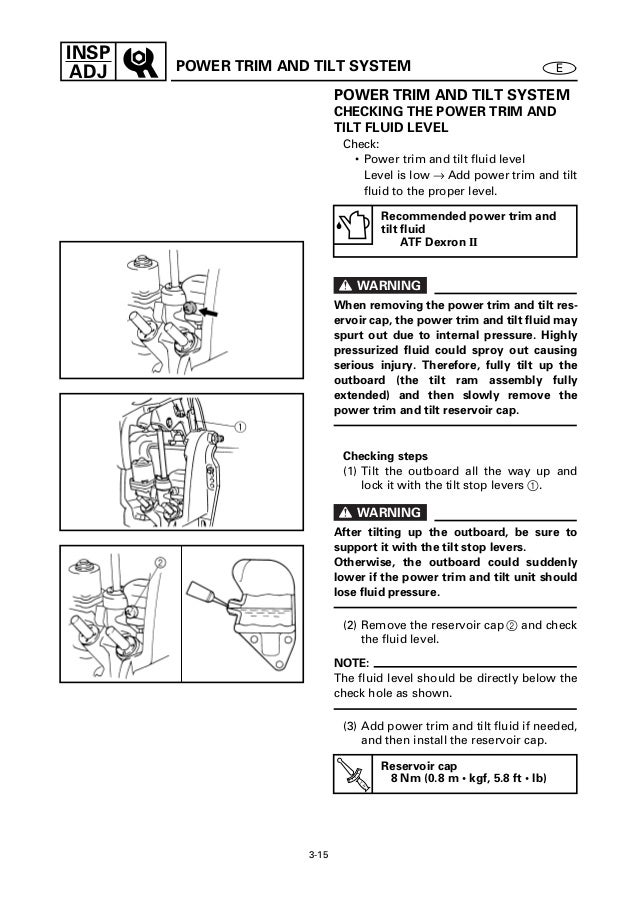 INSP ADJ

POWER TRIM AND TILT SYSTEM

E

POWER TRIM AND TILT SYSTEM
CHECKING THE POWER TRIM AND TILT FLUID LEVEL

Check:
• Power trim and tilt fluid level
Level is low → Add power trim and tilt fluid to the proper level.

Recommended power trim and tilt fluid
ATF Dexron II

⚠ WARNING

When removing the power trim and tilt reservoir cap, the power trim and tilt fluid may spurt out due to internal pressure. Highly pressurized fluid could sproy out causing serious injury. Therefore, fully tilt up the outboard (the tilt ram assembly fully extended) and then slowly remove the power trim and tilt reservoir cap.

Checking steps
(1) Tilt the outboard all the way up and lock it with the tilt stop levers ①.

⚠ WARNING

After tilting up the outboard, be sure to support it with the tilt stop levers.
Otherwise, the outboard could suddenly lower if the power trim and tilt unit should lose fluid pressure.

(2) Remove the reservoir cap ② and check the fluid level.

NOTE:
The fluid level should be directly below the check hole as shown.

(3) Add power trim and tilt fluid if needed, and then install the reservoir cap.

Reservoir cap
8 Nm (0.8 m • kgf, 5.8 ft • lb)

①

②

3-15