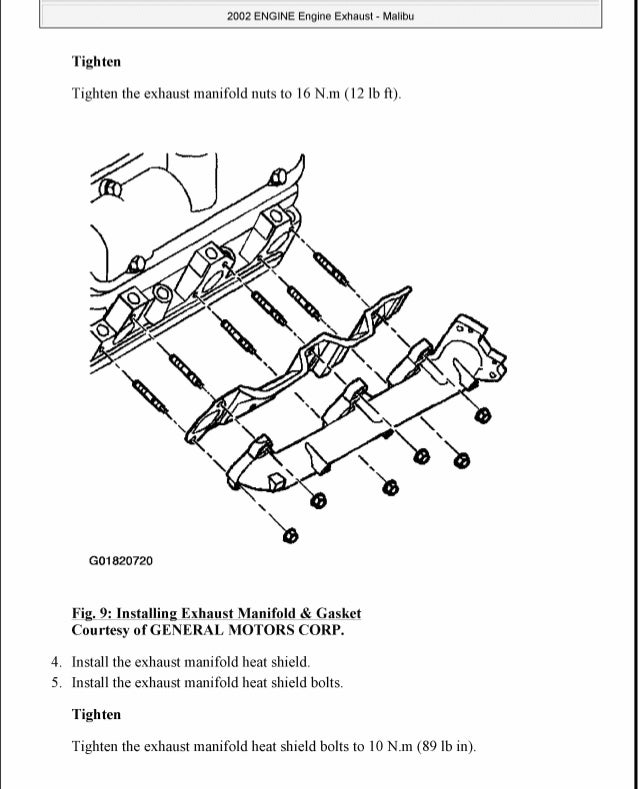 2002 ENGINE Engine Exhaust - Malibu

Tighten

Tighten the exhaust manifold nuts to 16 N.m (12 lb ft).

G01820720

Fig. 9: Installing Exhaust Manifold & Gasket
Courtesy of GENERAL MOTORS CORP.

4. Install the exhaust manifold heat shield.
5. Install the exhaust manifold heat shield bolts.

Tighten

Tighten the exhaust manifold heat shield bolts to 10 N.m (89 lb in).