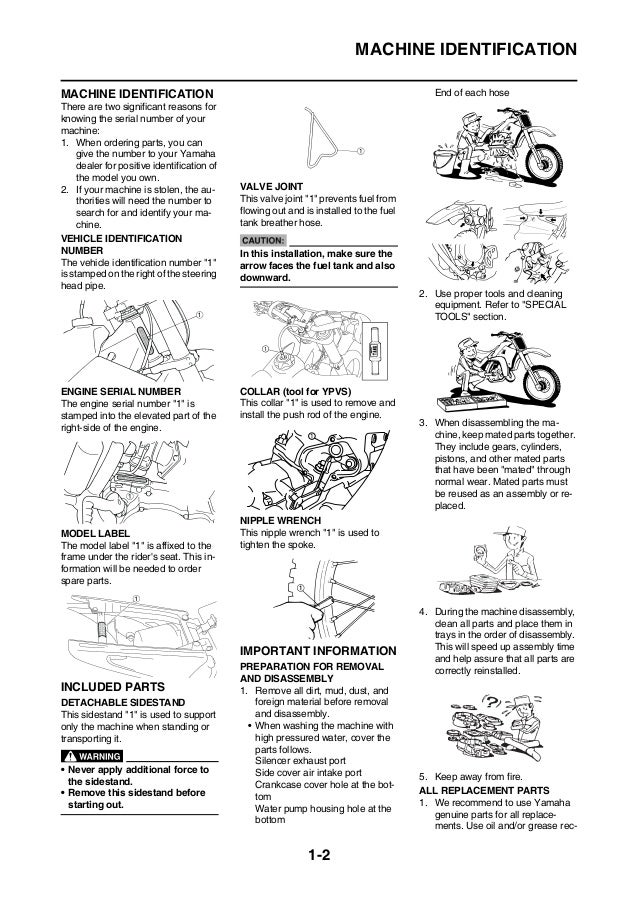 MACHINE IDENTIFICATION

MACHINE IDENTIFICATION
There are two significant reasons for knowing the serial number of your machine:
1. When ordering parts, you can give the number to your Yamaha dealer for positive identification of the model you own.
2. If your machine is stolen, the authorities will need the number to search for and identify your machine.

VEHICLE IDENTIFICATION NUMBER
The vehicle identification number "1" is stamped on the right of the steering head pipe.

1

ENGINE SERIAL NUMBER
The engine serial number "1" is stamped into the elevated part of the right-side of the engine.

1

MODEL LABEL
The model label "1" is affixed to the frame under the rider's seat. This information will be needed to order spare parts.

1

INCLUDED PARTS
DETACHABLE SIDESTAND
This sidestand "1" is used to support only the machine when standing or transporting it.

WARNING
• Never apply additional force to the sidestand.
• Remove this sidestand before starting out.

1

VALVE JOINT
This valve joint "1" prevents fuel from flowing out and is installed to the fuel tank breather hose.

CAUTION:
In this installation, make sure the arrow faces the fuel tank and also downward.

1

COLLAR (tool for YPVS)
This collar "1" is used to remove and install the push rod of the engine.

1

NIPPLE WRENCH
This nipple wrench "1" is used to tighten the spoke.

1

IMPORTANT INFORMATION
PREPARATION FOR REMOVAL AND DISASSEMBLY
1. Remove all dirt, mud, dust, and foreign material before removal and disassembly.
• When washing the machine with high pressured water, cover the parts follows.
Silencer exhaust port
Side cover air intake port
Crankcase cover hole at the bottom
Water pump housing hole at the bottom

End of each hose

2. Use proper tools and cleaning equipment. Refer to "SPECIAL TOOLS" section.

3. When disassembling the machine, keep mated parts together. They include gears, cylinders, pistons, and other mated parts that have been "mated" through normal wear. Mated parts must be reused as an assembly or replaced.

4. During the machine disassembly, clean all parts and place them in trays in the order of disassembly. This will speed up assembly time and help assure that all parts are correctly reinstalled.

5. Keep away from fire.
ALL REPLACEMENT PARTS
1. We recommend to use Yamaha genuine parts for all replacements. Use oil and/or grease rec-

1-2