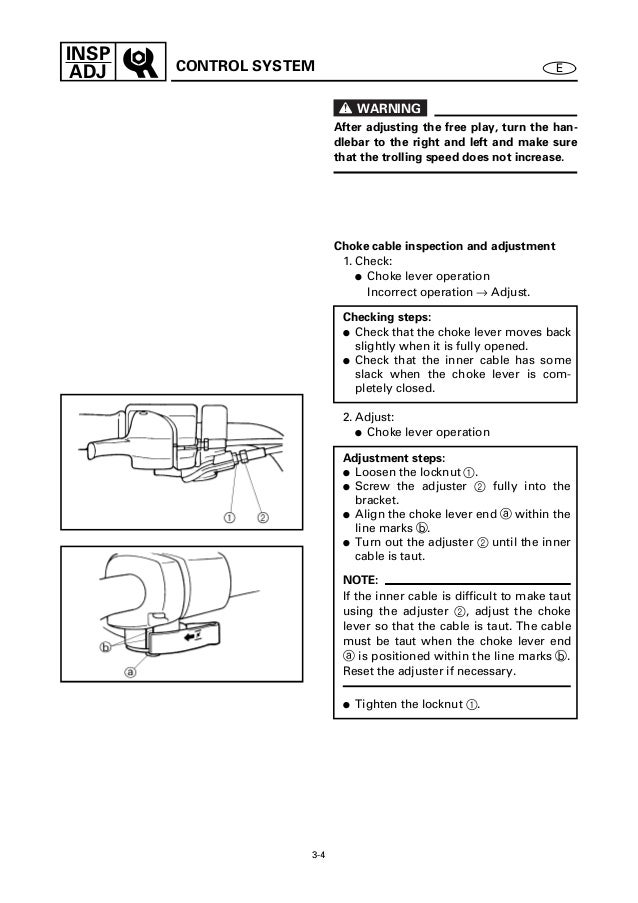 INSP ADJ

CONTROL SYSTEM

E

WARNING

After adjusting the free play, turn the handlebar to the right and left and make sure that the trolling speed does not increase.

Choke cable inspection and adjustment

1. Check:
● Choke lever operation
Incorrect operation → Adjust.

Checking steps:
● Check that the choke lever moves back slightly when it is fully opened.
● Check that the inner cable has some slack when the choke lever is completely closed.

2. Adjust:
● Choke lever operation

Adjustment steps:
● Loosen the locknut ①.
● Screw the adjuster ② fully into the bracket.
● Align the choke lever end ⓐ within the line marks ⓑ.
● Turn out the adjuster ② until the inner cable is taut.

NOTE:
If the inner cable is difficult to make taut using the adjuster ②, adjust the choke lever so that the cable is taut. The cable must be taut when the choke lever end ⓐ is positioned within the line marks ⓑ. Reset the adjuster if necessary.

● Tighten the locknut ①.

①
②

ⓑ
ⓐ

3-4