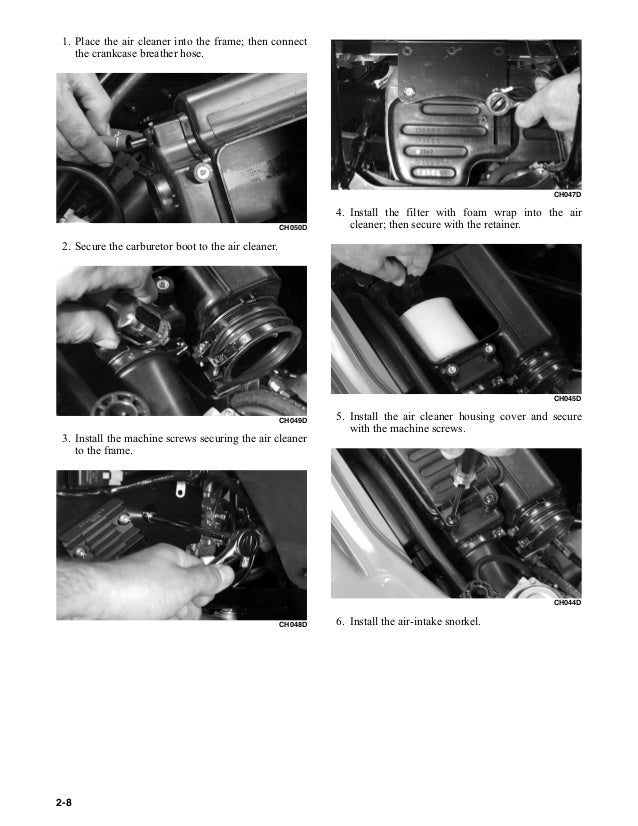 1. Place the air cleaner into the frame; then connect the crankcase breather hose.

CH050D

2. Secure the carburetor boot to the air cleaner.

CH049D

3. Install the machine screws securing the air cleaner to the frame.

CH048D

CH047D

4. Install the filter with foam wrap into the air cleaner; then secure with the retainer.

CH045D

5. Install the air cleaner housing cover and secure with the machine screws.

CH044D

6. Install the air-intake snorkel.

2-8