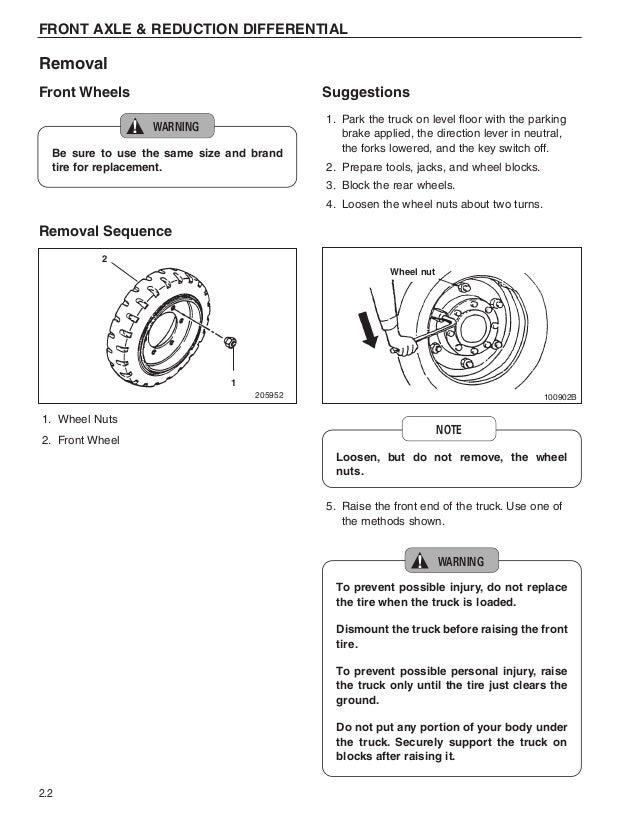 FRONT AXLE & REDUCTION DIFFERENTIAL

Removal

Front Wheels

WARNING

Be sure to use the same size and brand tire for replacement.

Removal Sequence

2

1

205952

1. Wheel Nuts
2. Front Wheel

Suggestions

1. Park the truck on level floor with the parking brake applied, the direction lever in neutral, the forks lowered, and the key switch off.
2. Prepare tools, jacks, and wheel blocks.
3. Block the rear wheels.
4. Loosen the wheel nuts about two turns.

Wheel nut

100902B

NOTE

Loosen, but do not remove, the wheel nuts.

5. Raise the front end of the truck. Use one of the methods shown.

WARNING

To prevent possible injury, do not replace the tire when the truck is loaded.

Dismount the truck before raising the front tire.

To prevent possible personal injury, raise the truck only until the tire just clears the ground.

Do not put any portion of your body under the truck. Securely support the truck on blocks after raising it.

2.2