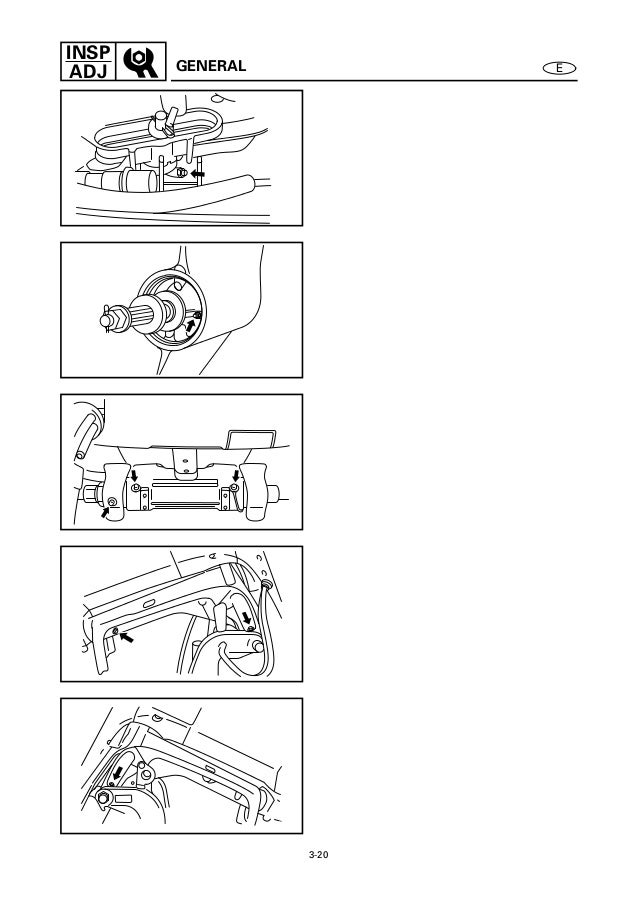 INSP
ADJ

GENERAL

E

3-20